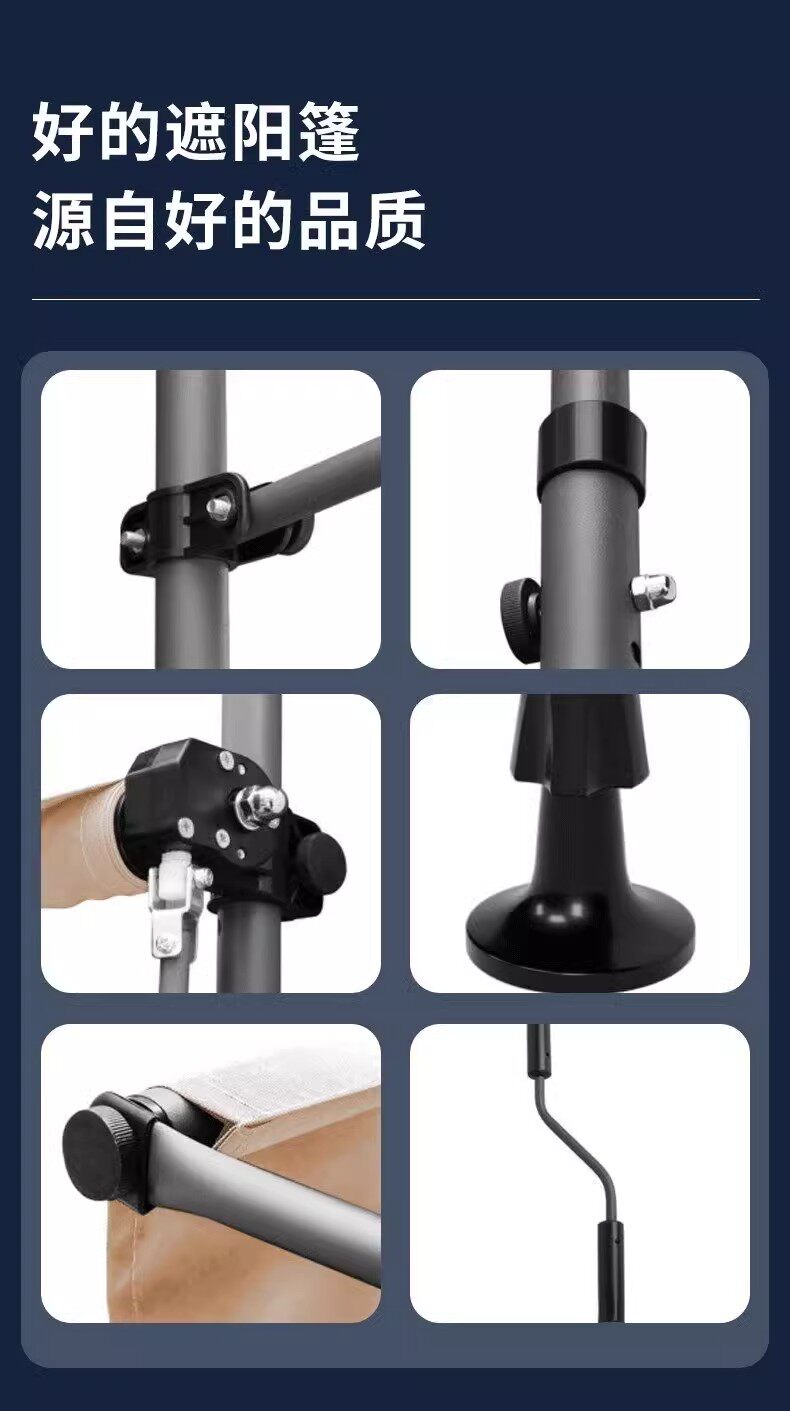 好的遮阳篷
源自好的品质