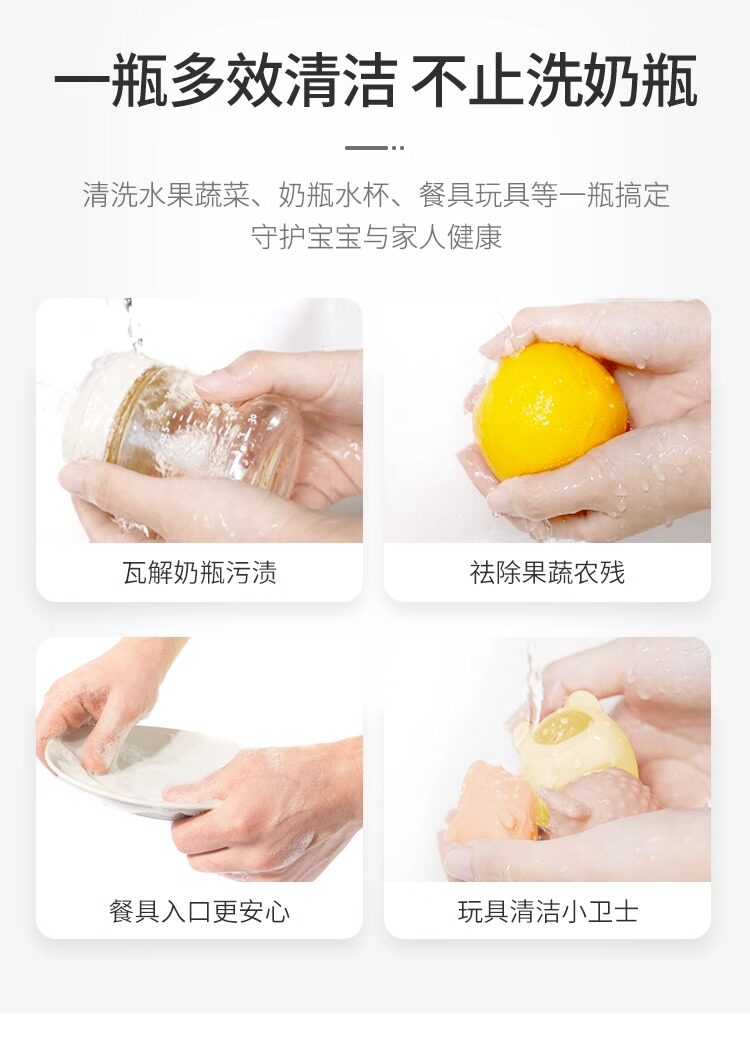 一瓶多效清洁 不止洗奶瓶

清洗水果蔬菜、奶瓶水杯、餐具玩具等一瓶搞定
守护宝宝与家人健康

瓦解奶瓶污渍

祛除果蔬农残

餐具入口更安心

玩具清洁小卫士