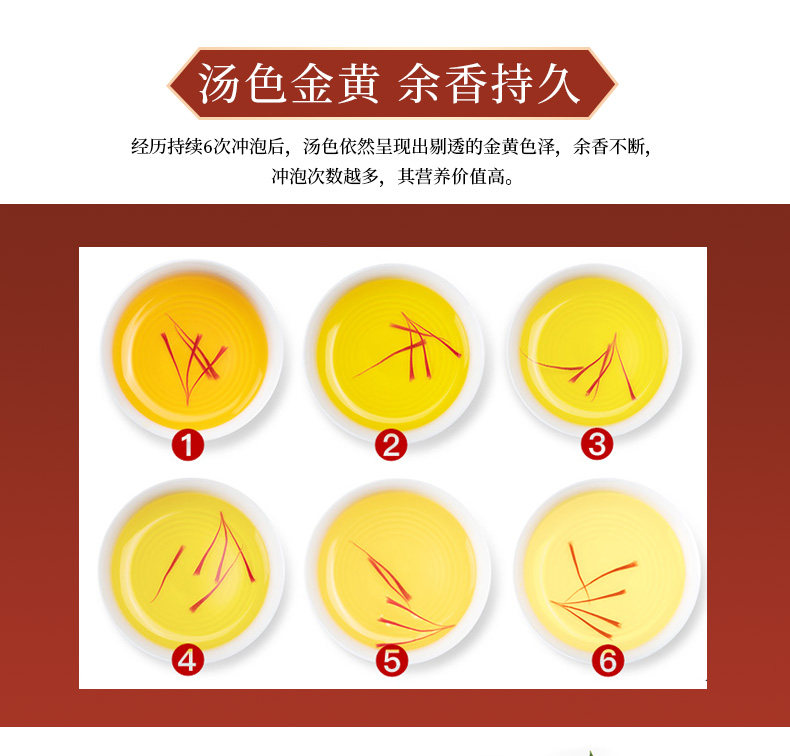 汤色金黄 余香持久

经历持续6次冲泡后，汤色依然呈现出剔透的金黄色泽，余香不断，冲泡次数越多，其营养价值高。

1

2

3

4

5

6