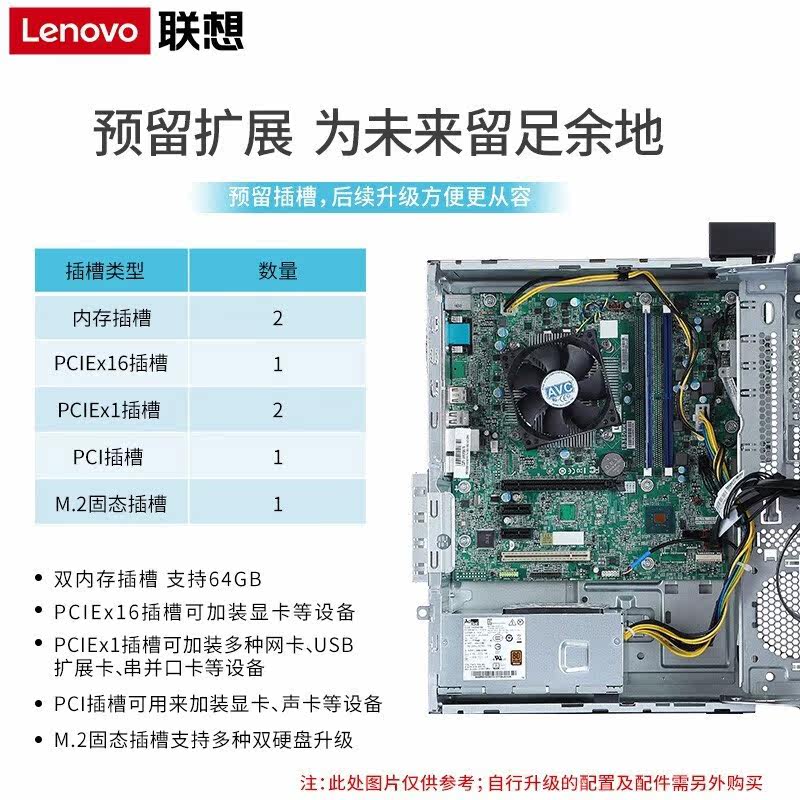 Lenovo 联想

预留扩展 为未来留足余地

预留插槽，后续升级方便更从容

| 插槽类型 | 数量 |
|---|---|
| 内存插槽 | 2 |
| PCIEx16插槽 | 1 |
| PCIEx1插槽 | 2 |
| PCI插槽 | 1 |
| M.2固态插槽 | 1 |

AVC

• 双内存插槽 支持64GB
• PCIEx16插槽可加装显卡等设备
• PCIEx1插槽可加装多种网卡、USB扩展卡、串并口卡等设备
• PCI插槽可用来加装显卡、声卡等设备
• M.2固态插槽支持多种双硬盘升级

注：此处图片仅供参考；自行升级的配置及配件需另外购买