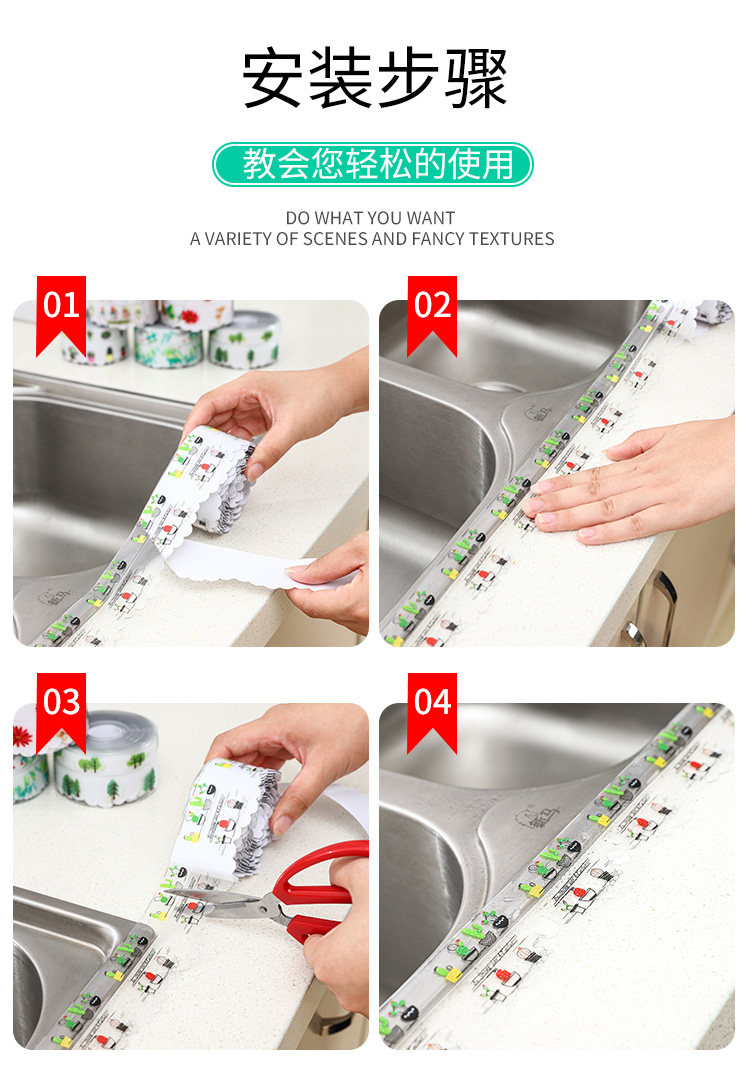 安装步骤

教会您轻松的使用

DO WHAT YOU WANT
A VARIETY OF SCENES AND FANCY TEXTURES

01

02

03

04