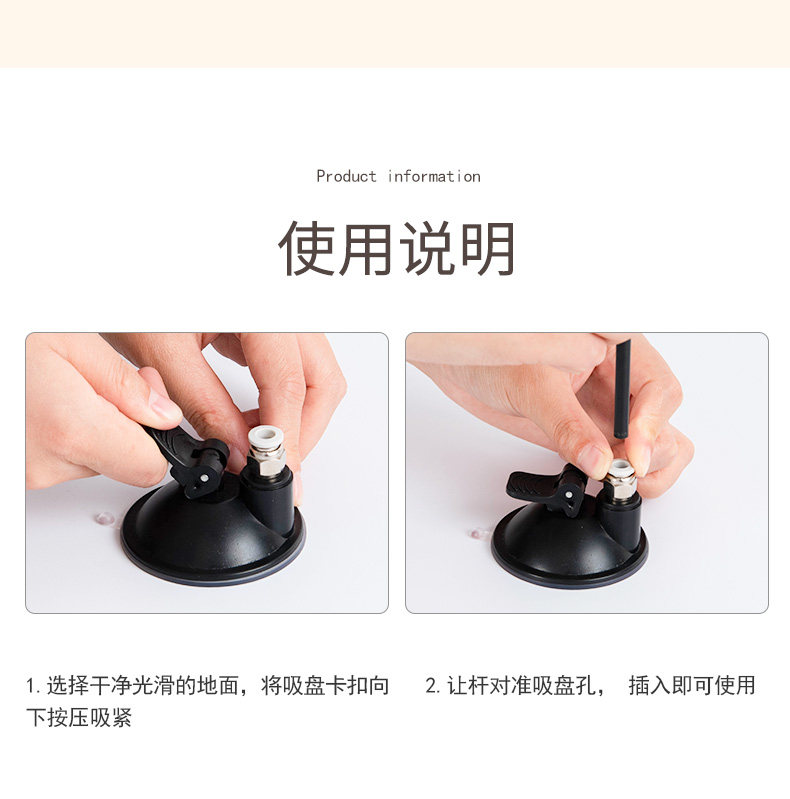 Product information

使用说明

1. 选择干净光滑的地面，将吸盘卡扣向下按压吸紧

2. 让杆对准吸盘孔， 插入即可使用