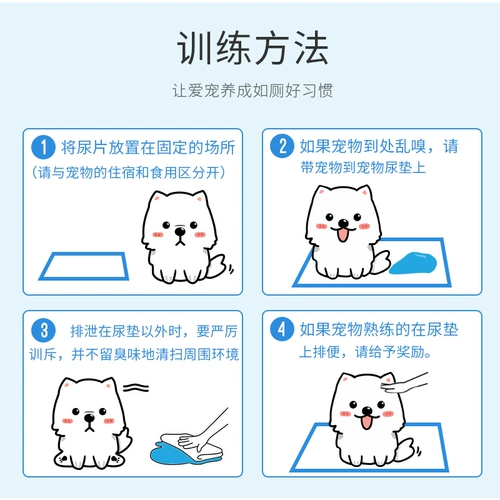 训练方法

让爱宠养成如厕好习惯

1 将尿片放置在固定的场所
（请与宠物的住宿和食用区分开）

2 如果宠物到处乱嗅，请带宠物到宠物尿垫上

3 排泄在尿垫以外时，要严厉训斥，并不留臭味地清扫周围环境

4 如果宠物熟练的在尿垫上排便，请给予奖励。