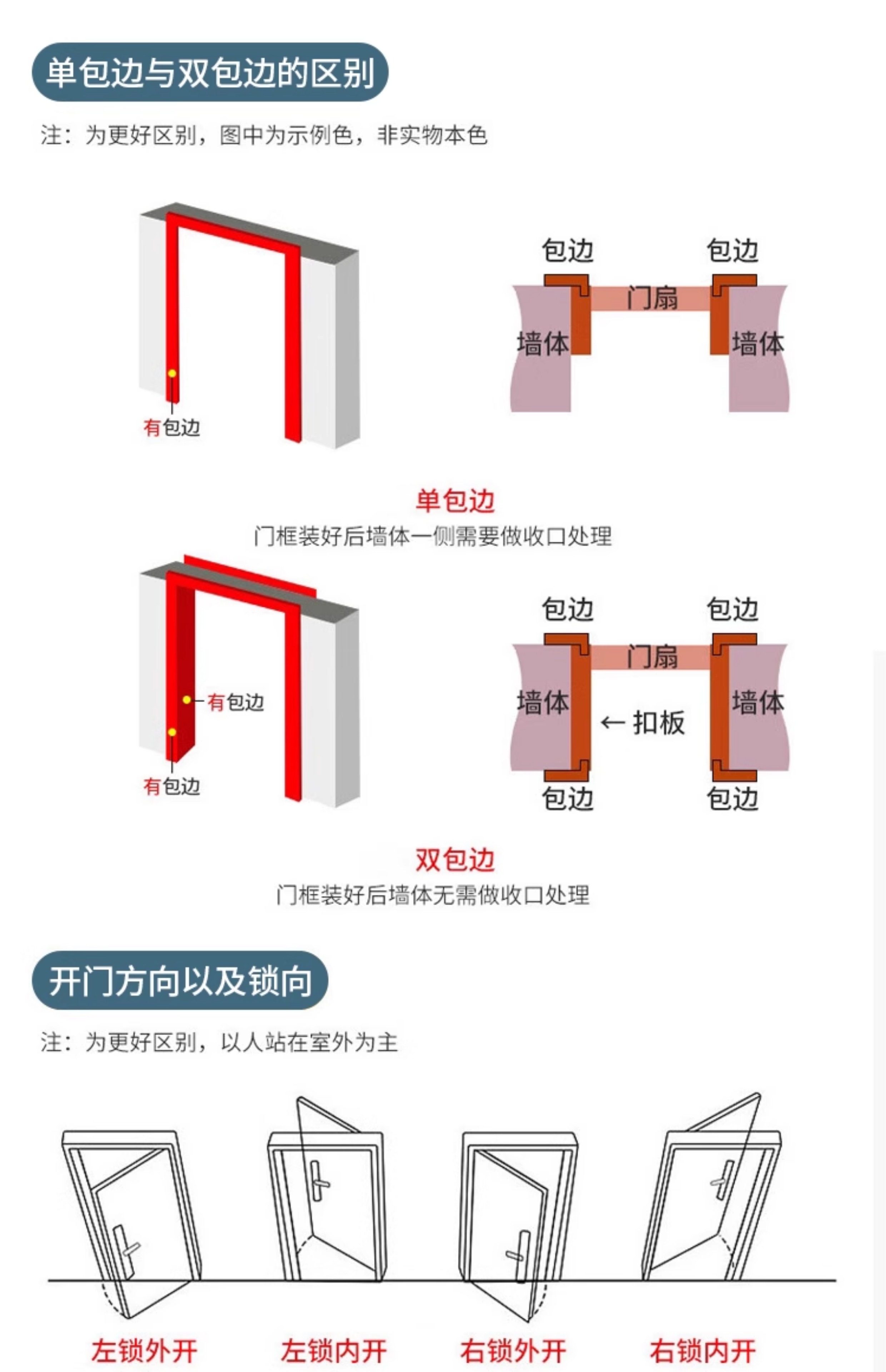 单包边与双包边的区别

注：为更好区别，图中为示例色，非实物本色

有包边

包边 包边

门扇

墙体 墙体

单包边

门框装好后墙体一侧需要做收口处理

有包边

有包边

包边 包边

门扇

墙体 墙体

← 扣板

包边 包边

双包边

门框装好后墙体无需做收口处理

开门方向以及锁向

注：为更好区别，以人站在室外为主

左锁外开 左锁内开 右锁外开 右锁内开