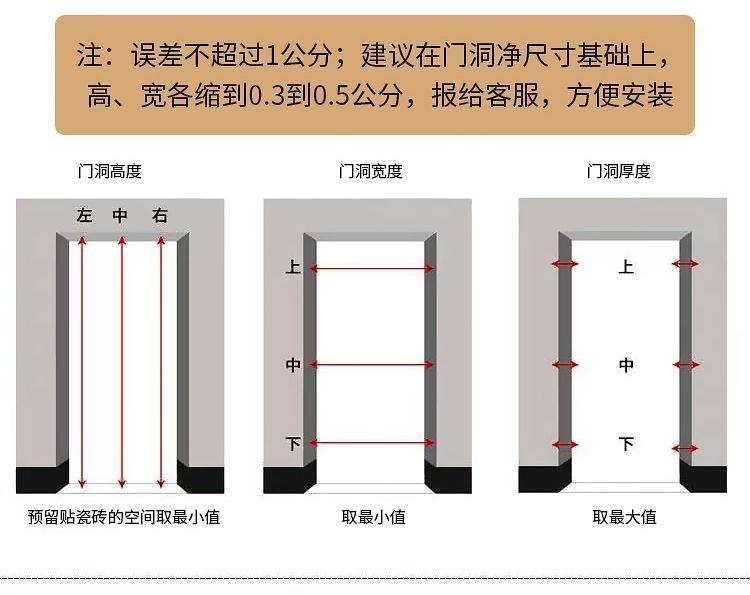 注：误差不超过1公分；建议在门洞净尺寸基础上，高、宽各缩到0.3到0.5公分，报给客服，方便安装

门洞高度

左 中 右

预留贴瓷砖的空间取最小值

门洞宽度

上

中

下

取最小值

门洞厚度

上

中

下

取最大值