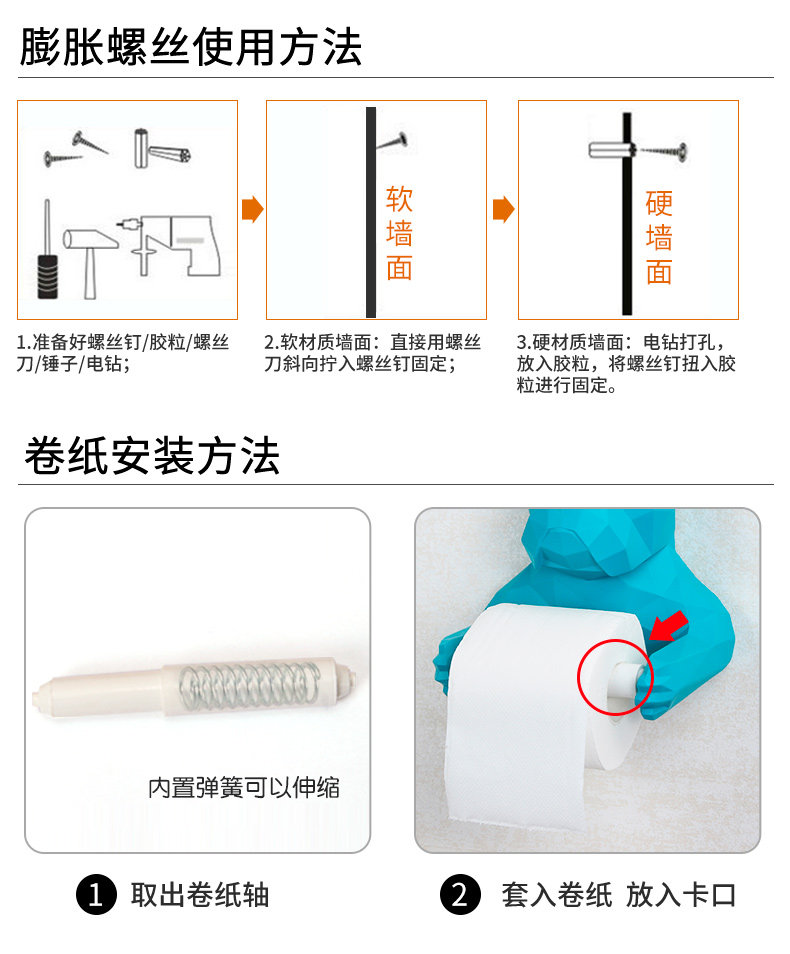 膨胀螺丝使用方法

软墙面

硬墙面

1.准备好螺丝钉/胶粒/螺丝刀/锤子/电钻;

2.软材质墙面：直接用螺丝刀斜向拧入螺丝钉固定;

3.硬材质墙面：电钻打孔，放入胶粒，将螺丝钉扭入胶粒进行固定。

卷纸安装方法

内置弹簧可以伸缩

1 取出卷纸轴

2 套入卷纸 放入卡口