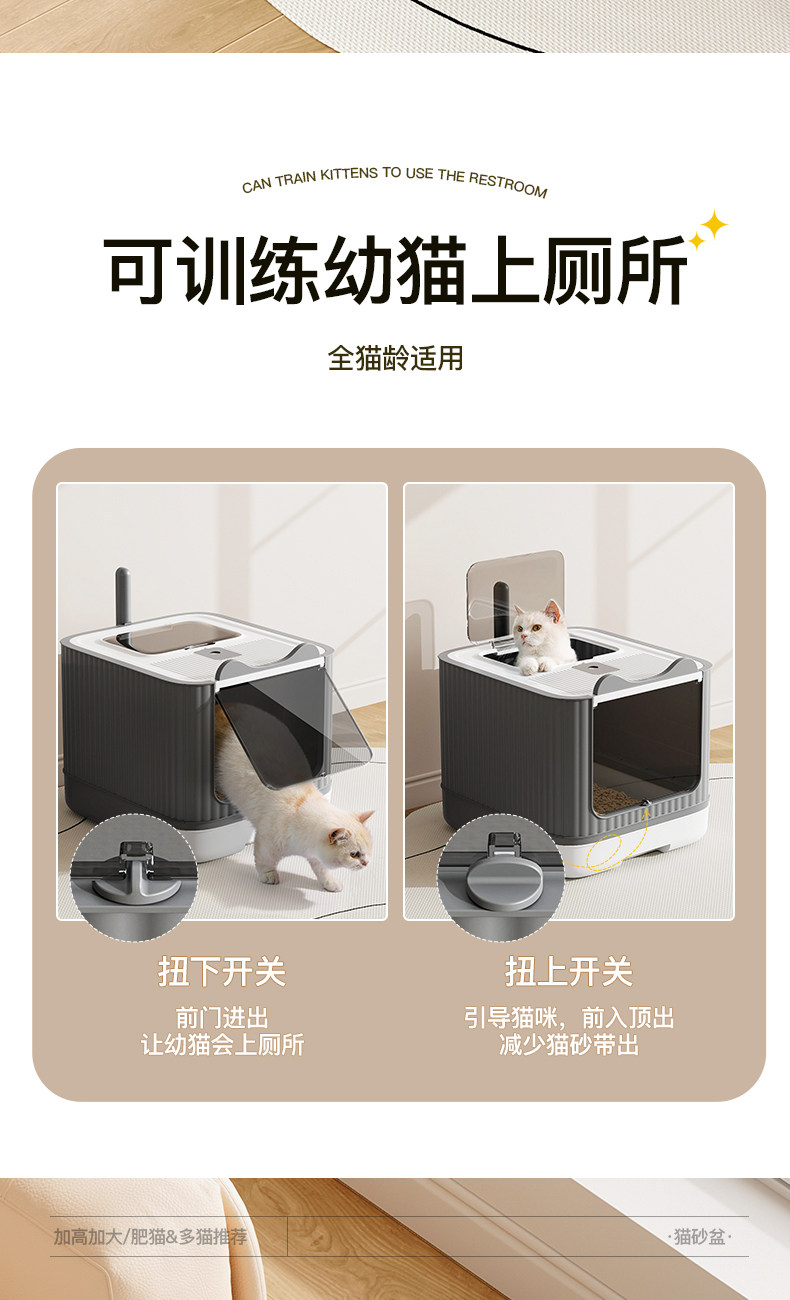 CAN TRAIN KITTENS TO USE THE RESTROOM

可训练幼猫上厕所

全猫龄适用

扭下开关

前门进出
让幼猫会上厕所

扭上开关

引导猫咪，前入顶出
减少猫砂带出

加高加大/肥猫&多猫推荐

·猫砂盆·