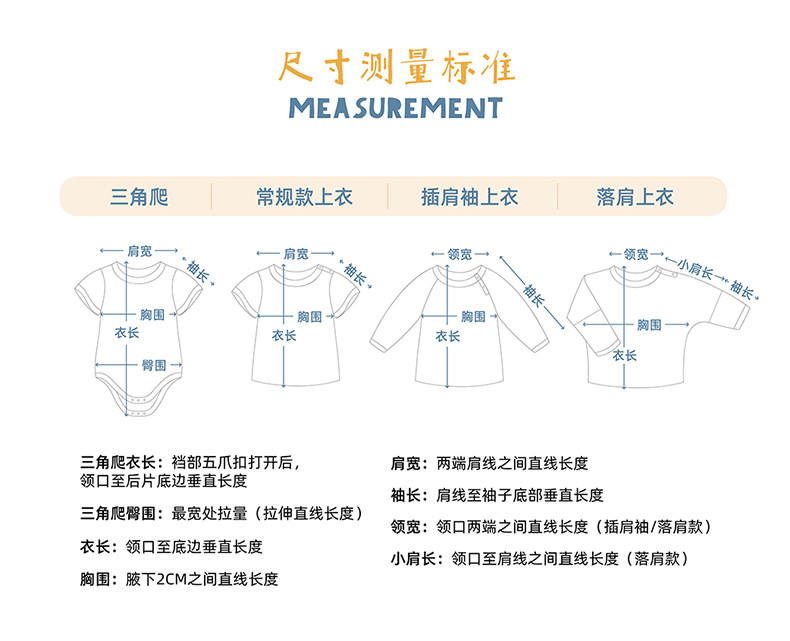 尺寸测量标准
MEASUREMENT

三角爬 | 常规款上衣 | 插肩袖上衣 | 落肩上衣

肩宽
袖长
胸围
衣长
臀围

肩宽
袖长
胸围
衣长

领宽
袖长
胸围
衣长

领宽
小肩长
袖长
胸围
衣长

三角爬衣长：裆部五爪扣打开后，领口至后片底边垂直长度

三角爬臀围：最宽处拉量（拉伸直线长度）

衣长：领口至底边垂直长度

胸围：腋下2CM之间直线长度

肩宽：两端肩线之间直线长度

袖长：肩线至袖子底部垂直长度

领宽：领口两端之间直线长度（插肩袖/落肩款）

小肩长：领口至肩线之间直线长度（落肩款）