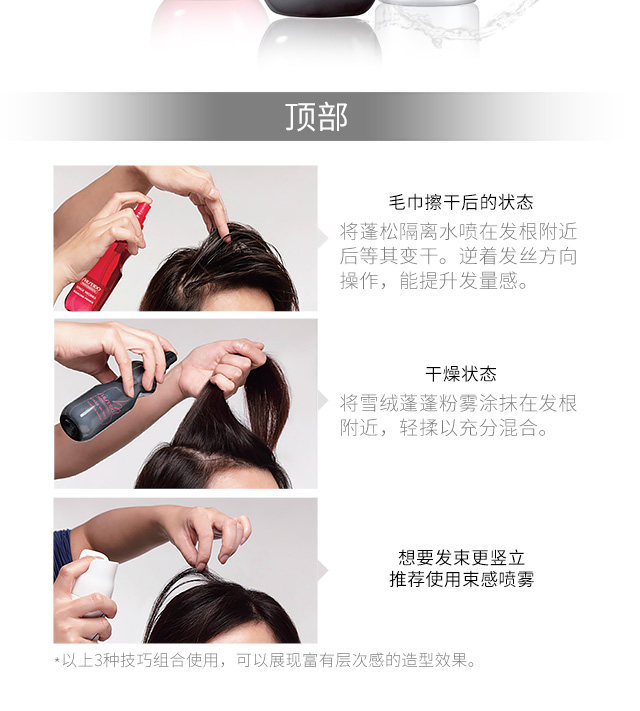 顶部

毛巾擦干后的状态
将蓬松隔离水喷在发根附近后等其变干。逆着发丝方向操作，能提升发量感。

干燥状态
将雪绒蓬蓬粉雾涂抹在发根附近，轻揉以充分混合。

想要发束更竖立
推荐使用束感喷雾

*以上3种技巧组合使用，可以展现富有层次感的造型效果。