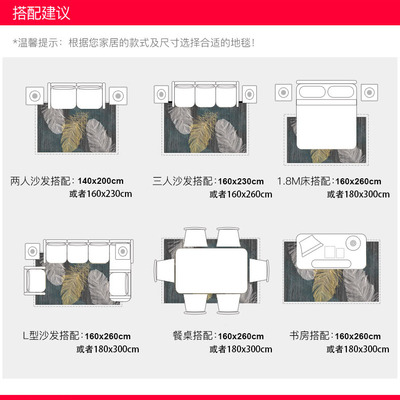 搭配建议

*温馨提示：根据您家居的款式及尺寸选择合适的地毯！

两人沙发搭配：140x200cm
或者160x230cm

三人沙发搭配：160x230cm
或者160x260cm

1.8M床搭配：160x260cm
或者180x300cm

L型沙发搭配：160x260cm
或者180x300cm

餐桌搭配：160x260cm
或者180x300cm

书房搭配：160x260cm
或者180x300cm