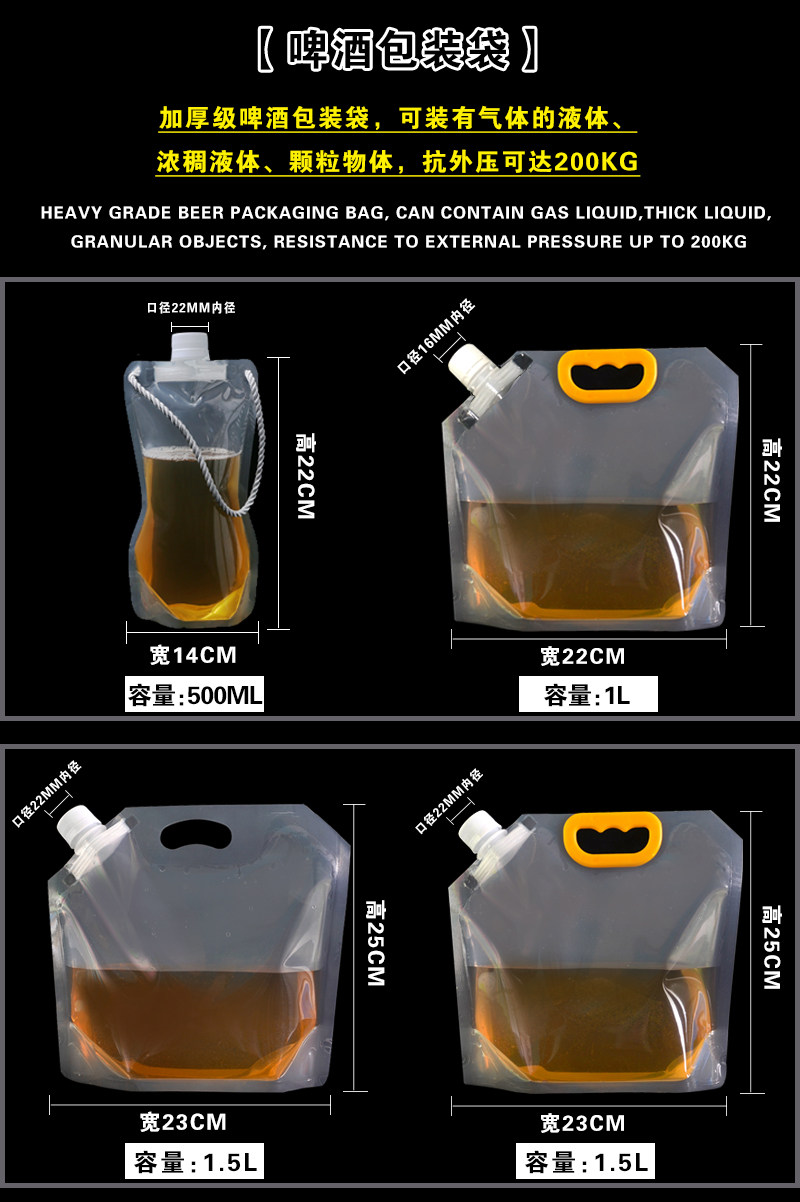 【 啤酒包装袋 】

加厚级啤酒包装袋，可装有气体的液体、浓稠液体、颗粒物体，抗外压可达200KG

HEAVY GRADE BEER PACKAGING BAG, CAN CONTAIN GAS LIQUID,THICK LIQUID, GRANULAR OBJECTS, RESISTANCE TO EXTERNAL PRESSURE UP TO 200KG

口径22MM内径
高22CM
宽14CM
容量:500ML

口径16MM内径
高22CM
宽22CM
容量:1L

口径22MM内径
高25CM
宽23CM
容量:1.5L

口径22MM内径
高25CM
宽23CM
容量:1.5L