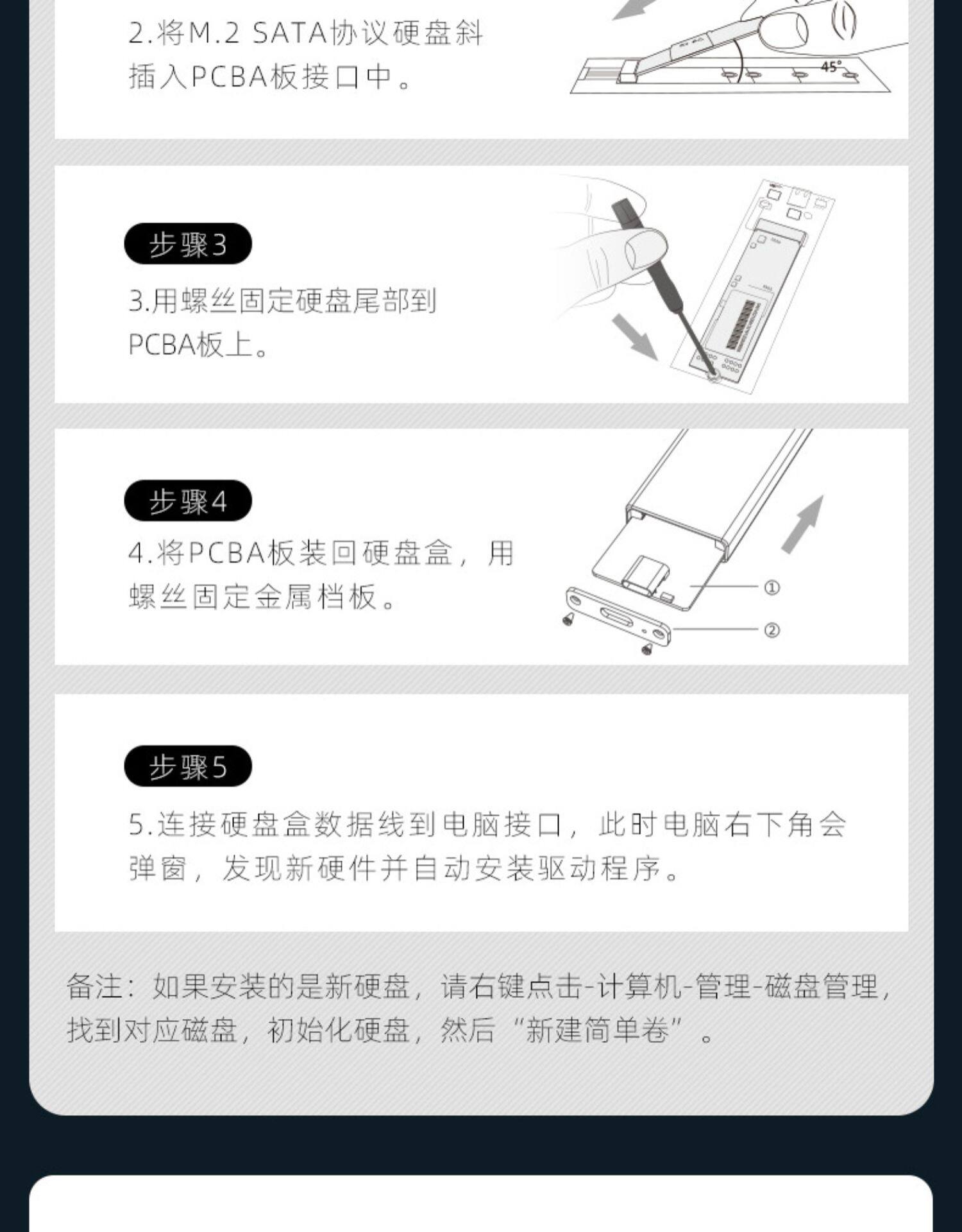 2.将M.2 SATA协议硬盘斜插入PCBA板接口中。

45°

步骤3

3.用螺丝固定硬盘尾部到PCBA板上。

步骤4

4.将PCBA板装回硬盘盒，用螺丝固定金属档板。

①

②

步骤5

5.连接硬盘盒数据线到电脑接口，此时电脑右下角会弹窗，发现新硬件并自动安装驱动程序。

备注：如果安装的是新硬盘，请右键点击-计算机-管理-磁盘管理，找到对应磁盘，初始化硬盘，然后“新建简单卷”。