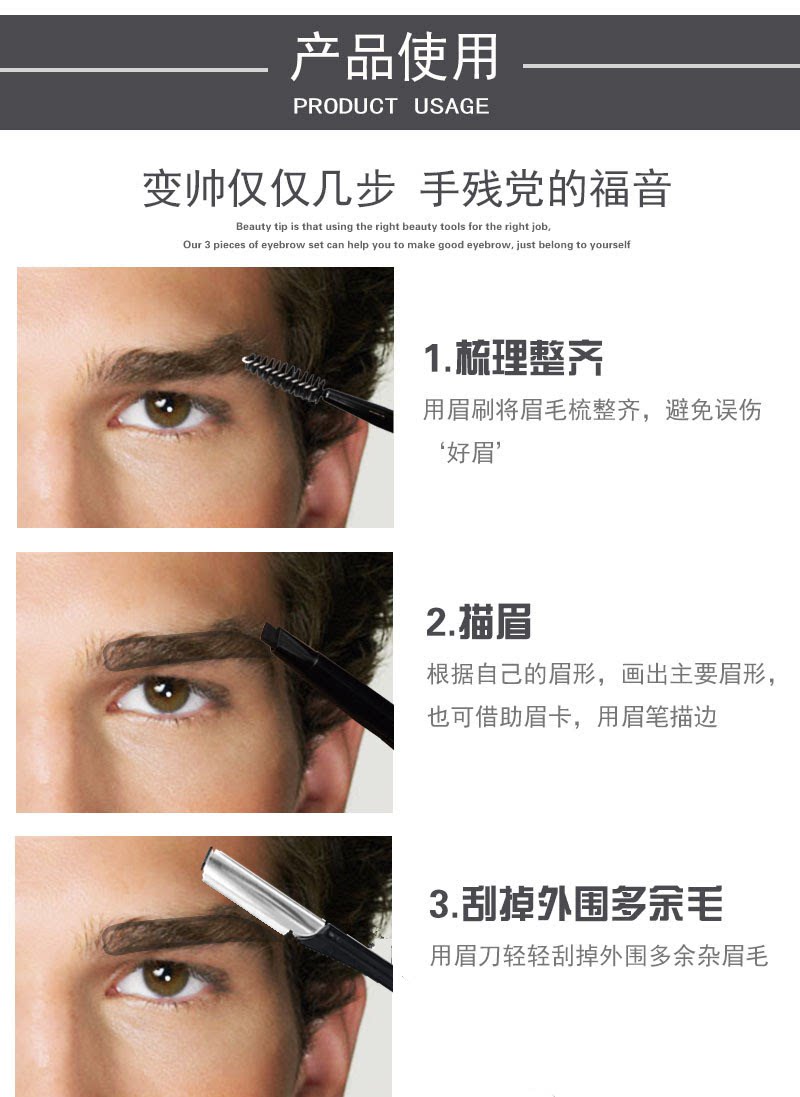 产品使用
PRODUCT USAGE

变帅仅仅几步 手残党的福音
Beauty tip is that using the right beauty tools for the right job,
Our 3 pieces of eyebrow set can help you to make good eyebrow, just belong to yourself

1.梳理整齐
用眉刷将眉毛梳整齐，避免误伤‘好眉’

2.描眉
根据自己的眉形，画出主要眉形，也可借助眉卡，用眉笔描边

3.刮掉外围多余毛
用眉刀轻轻刮掉外围多余杂眉毛