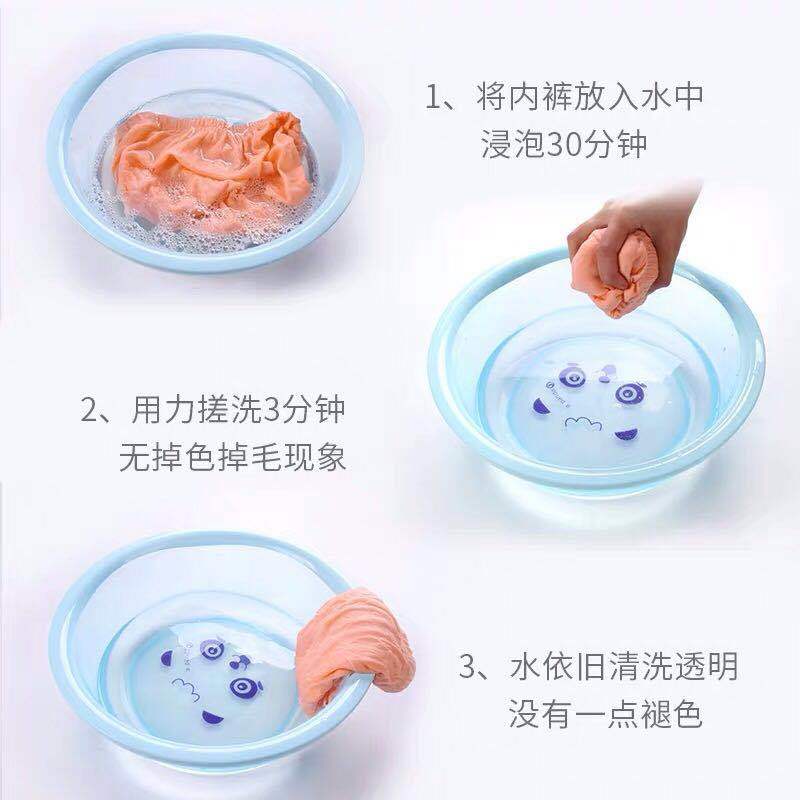 1、将内裤放入水中
浸泡30分钟

2、用力搓洗3分钟
无掉色掉毛现象

3、水依旧清洗透明
没有一点褪色