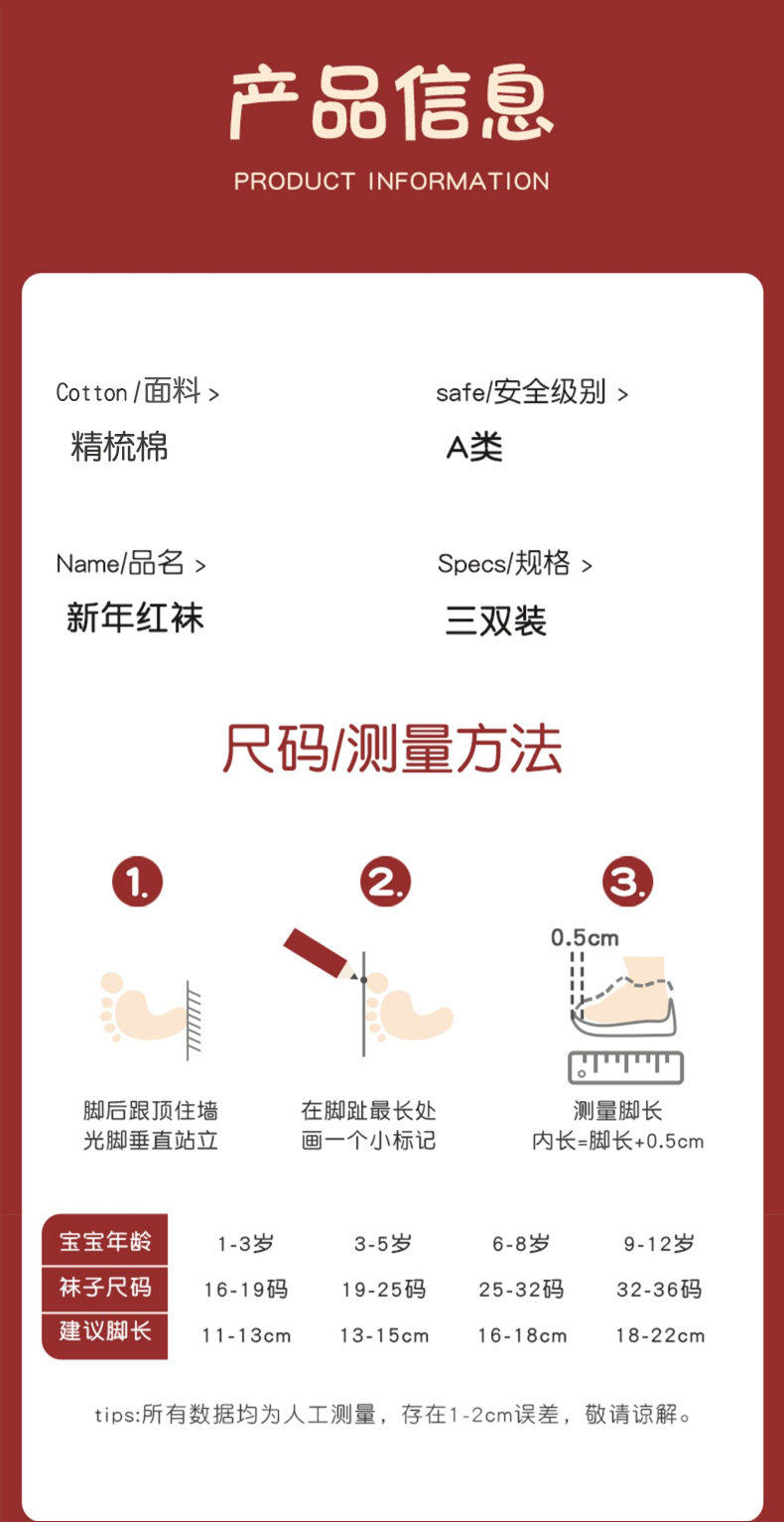 产品信息
PRODUCT INFORMATION

Cotton/面料 >
精梳棉

safe/安全级别 >
A类

Name/品名 >
新年红袜

Specs/规格 >
三双装

尺码/测量方法

1.
脚后跟顶住墙
光脚垂直站立

2.
在脚趾最长处
画一个小标记

3.
0.5cm
测量脚长
内长=脚长+0.5cm

| 宝宝年龄 | 1-3岁 | 3-5岁 | 6-8岁 | 9-12岁 |
|---|---|---|---|---|
| 袜子尺码 | 16-19码 | 19-25码 | 25-32码 | 32-36码 |
| 建议脚长 | 11-13cm | 13-15cm | 16-18cm | 18-22cm |

tips:所有数据均为人工测量，存在1-2cm误差，敬请谅解。