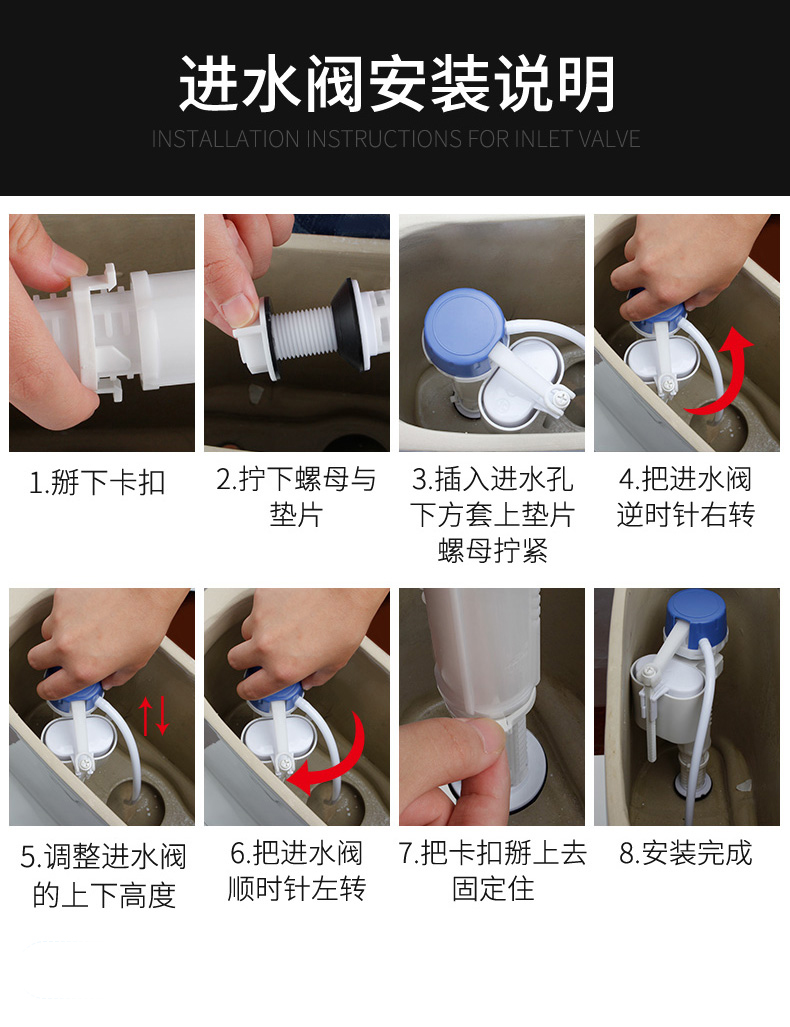 进水阀安装说明
INSTALLATION INSTRUCTIONS FOR INLET VALVE

1.掰下卡扣

2.拧下螺母与垫片

3.插入进水孔下方套上垫片螺母拧紧

4.把进水阀逆时针右转

5.调整进水阀的上下高度

6.把进水阀顺时针左转

7.把卡扣掰上去固定住

8.安装完成