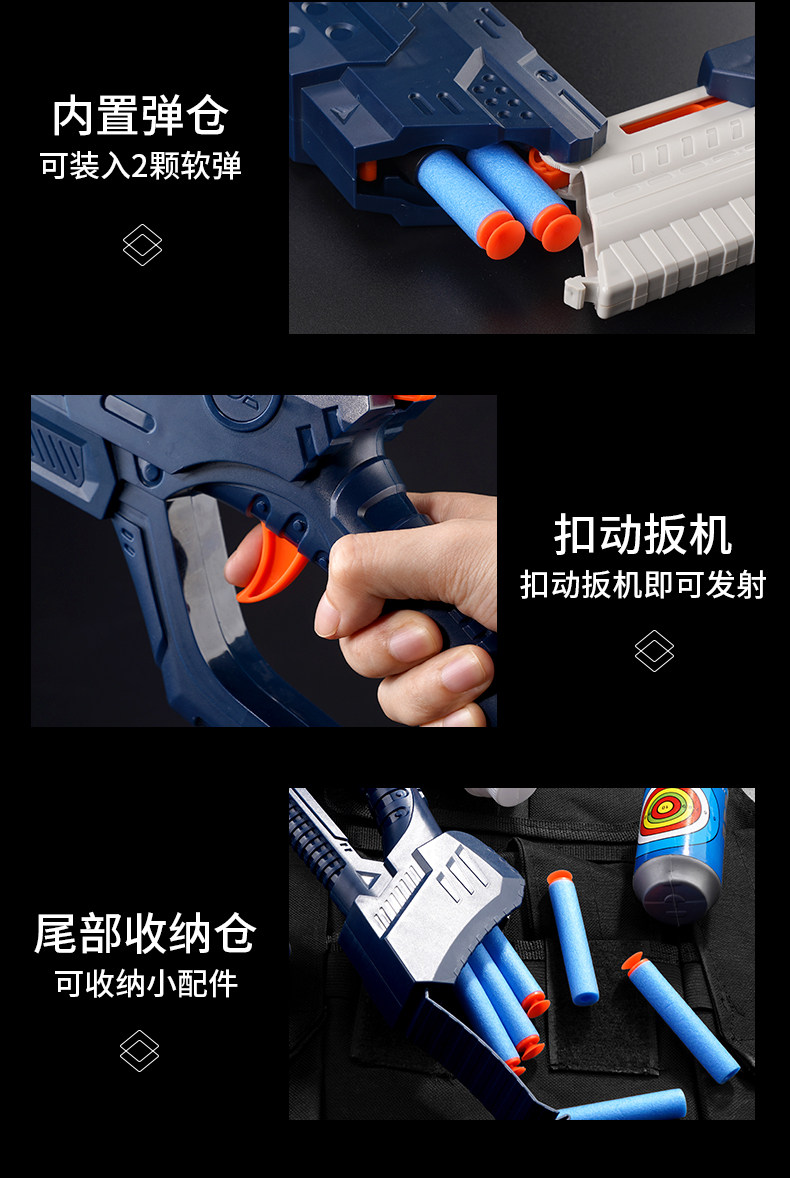 内置弹仓
可装入2颗软弹

扣动扳机
扣动扳机即可发射

尾部收纳仓
可收纳小配件