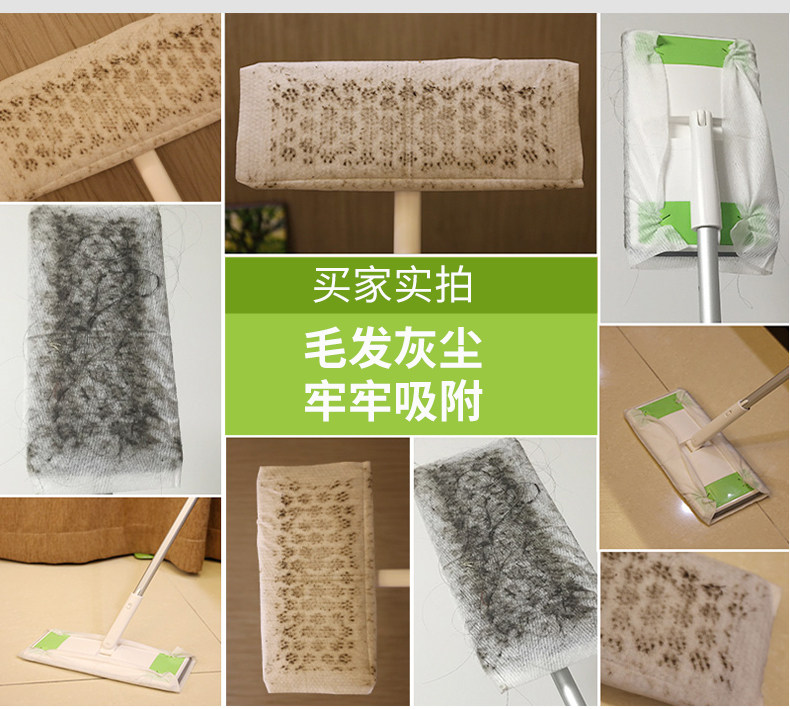 买家实拍

毛发灰尘
牢牢吸附