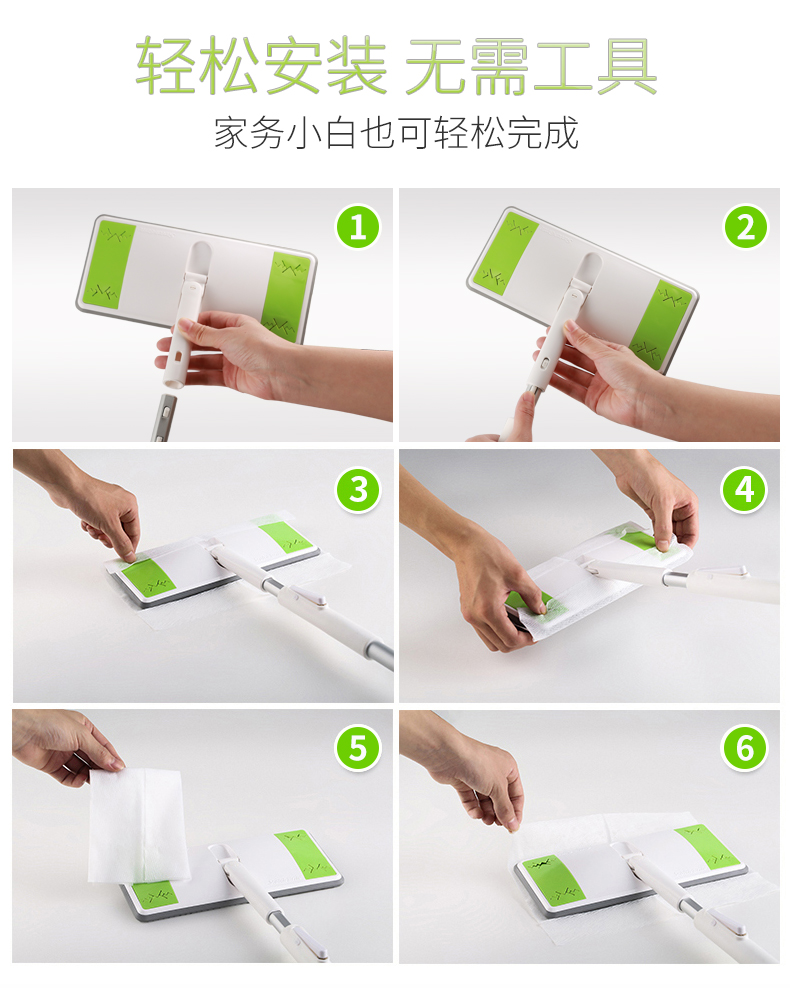 轻松安装 无需工具
家务小白也可轻松完成

1

2

3

4

5

6