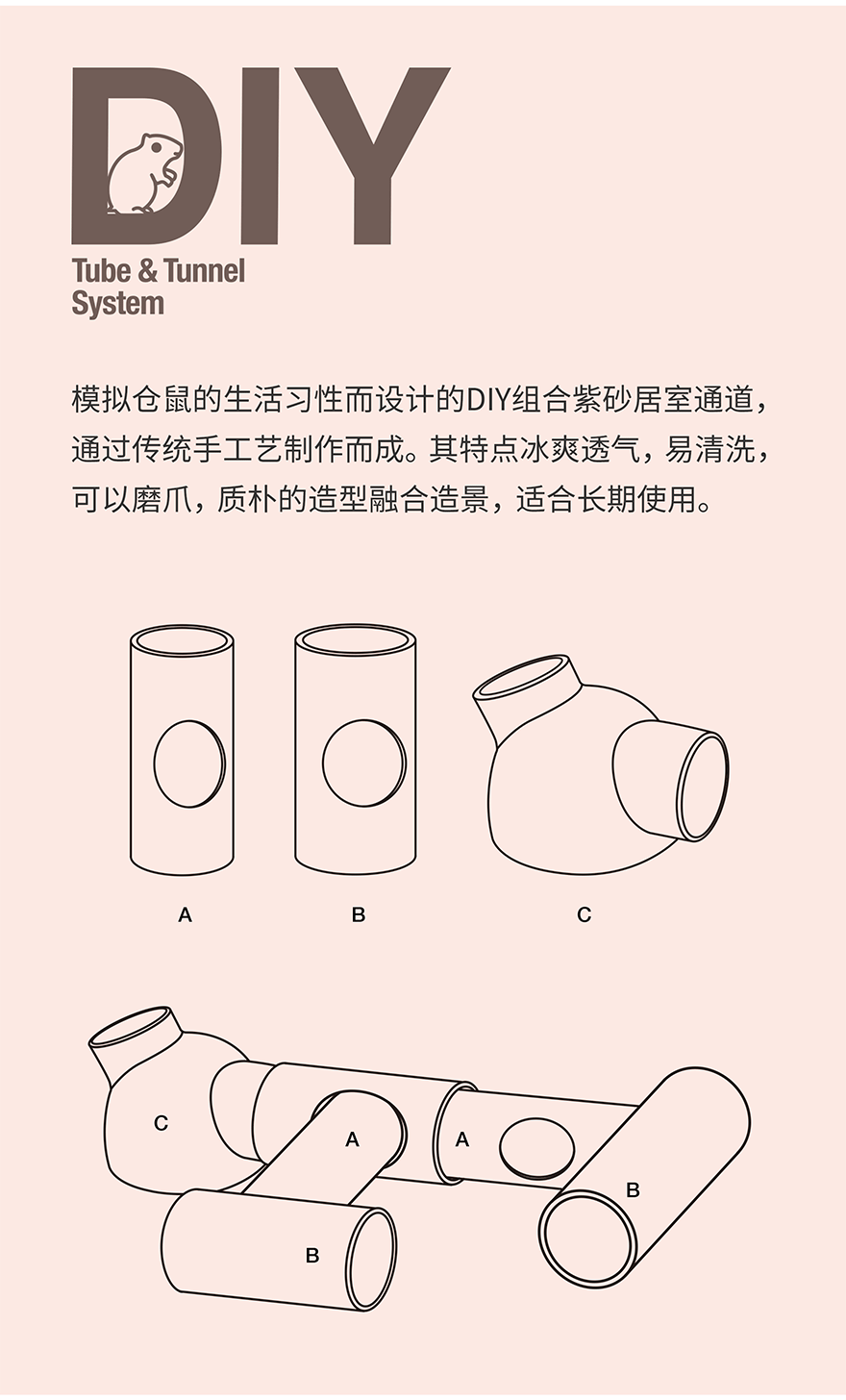 DIY

Tube & Tunnel System

模拟仓鼠的生活习性而设计的DIY组合紫砂居室通道，通过传统手工艺制作而成。其特点冰爽透气，易清洗，可以磨爪，质朴的造型融合造景，适合长期使用。

A B C

C A A B B