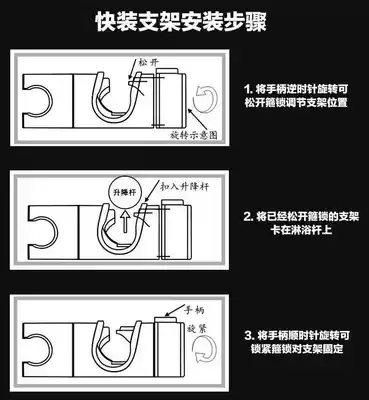 快装支架安装步骤

松开

旋转示意图

1. 将手柄逆时针旋转可松开箍锁调节支架位置

升降杆

扣入升降杆

2. 将已经松开箍锁的支架卡在淋浴杆上

手柄

旋紧

3. 将手柄顺时针旋转可锁紧箍锁对支架固定