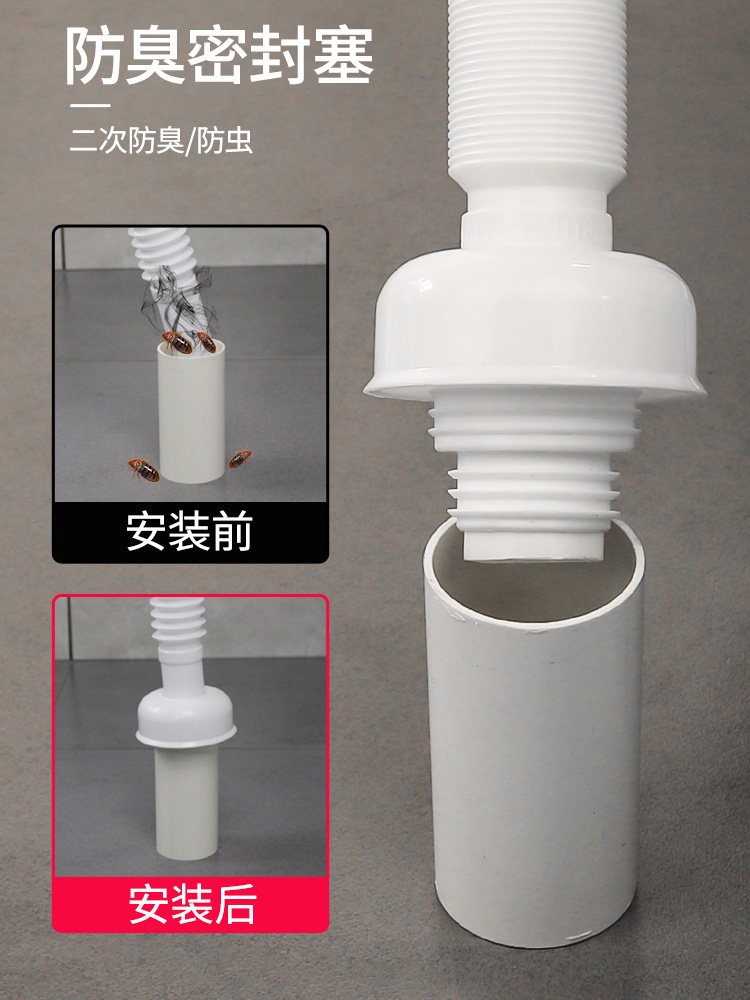 防臭密封塞

二次防臭/防虫

安装前

安装后