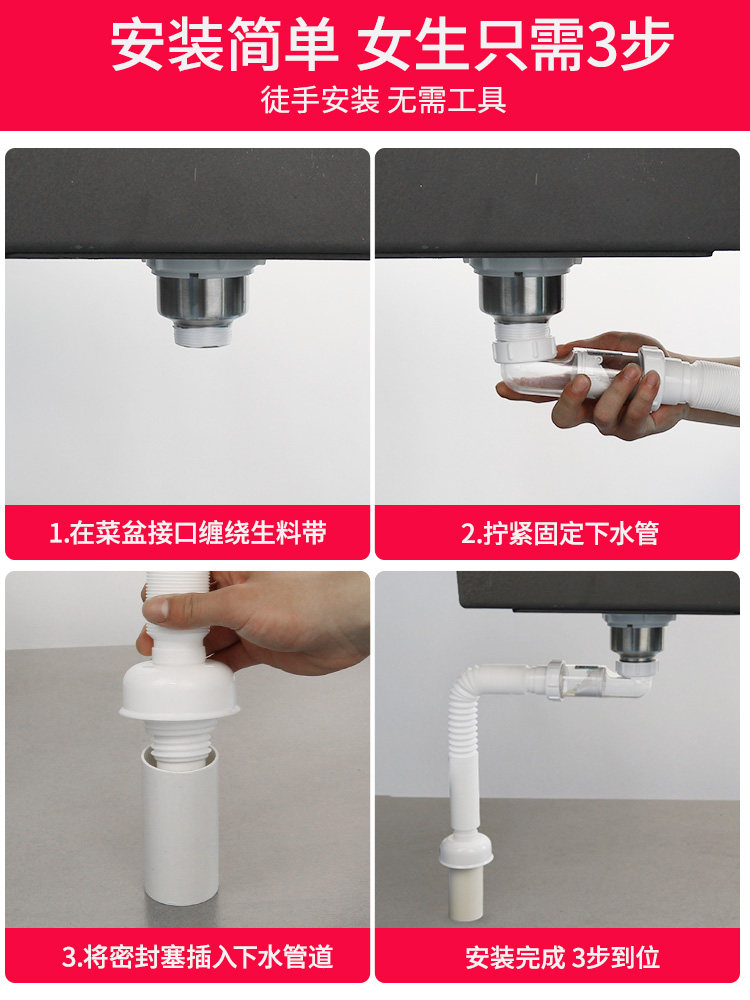 安装简单 女生只需3步
徒手安装 无需工具

1.在菜盆接口缠绕生料带

2.拧紧固定下水管

3.将密封塞插入下水管道

安装完成 3步到位