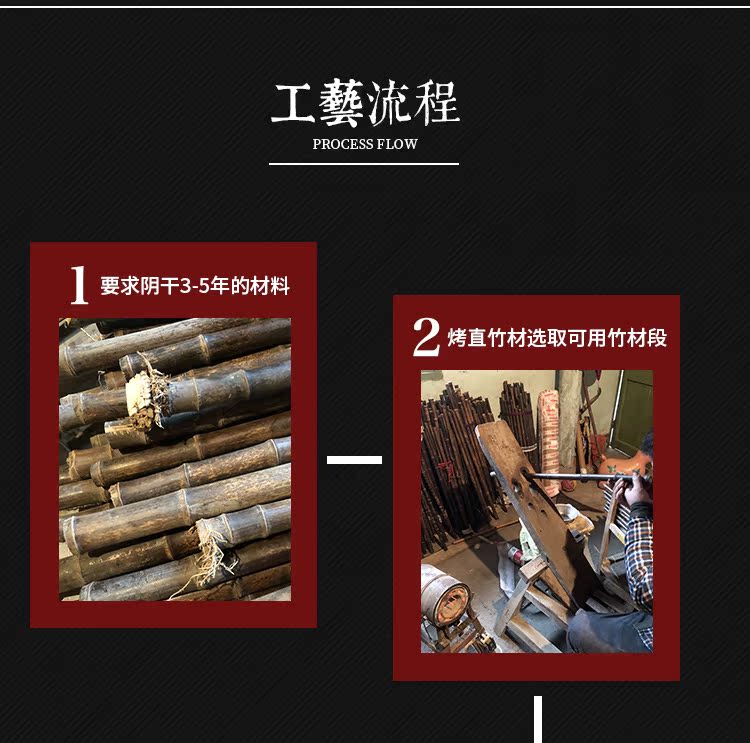 工藝流程
PROCESS FLOW

1 要求阴干3-5年的材料

2 烤直竹材选取可用竹材段