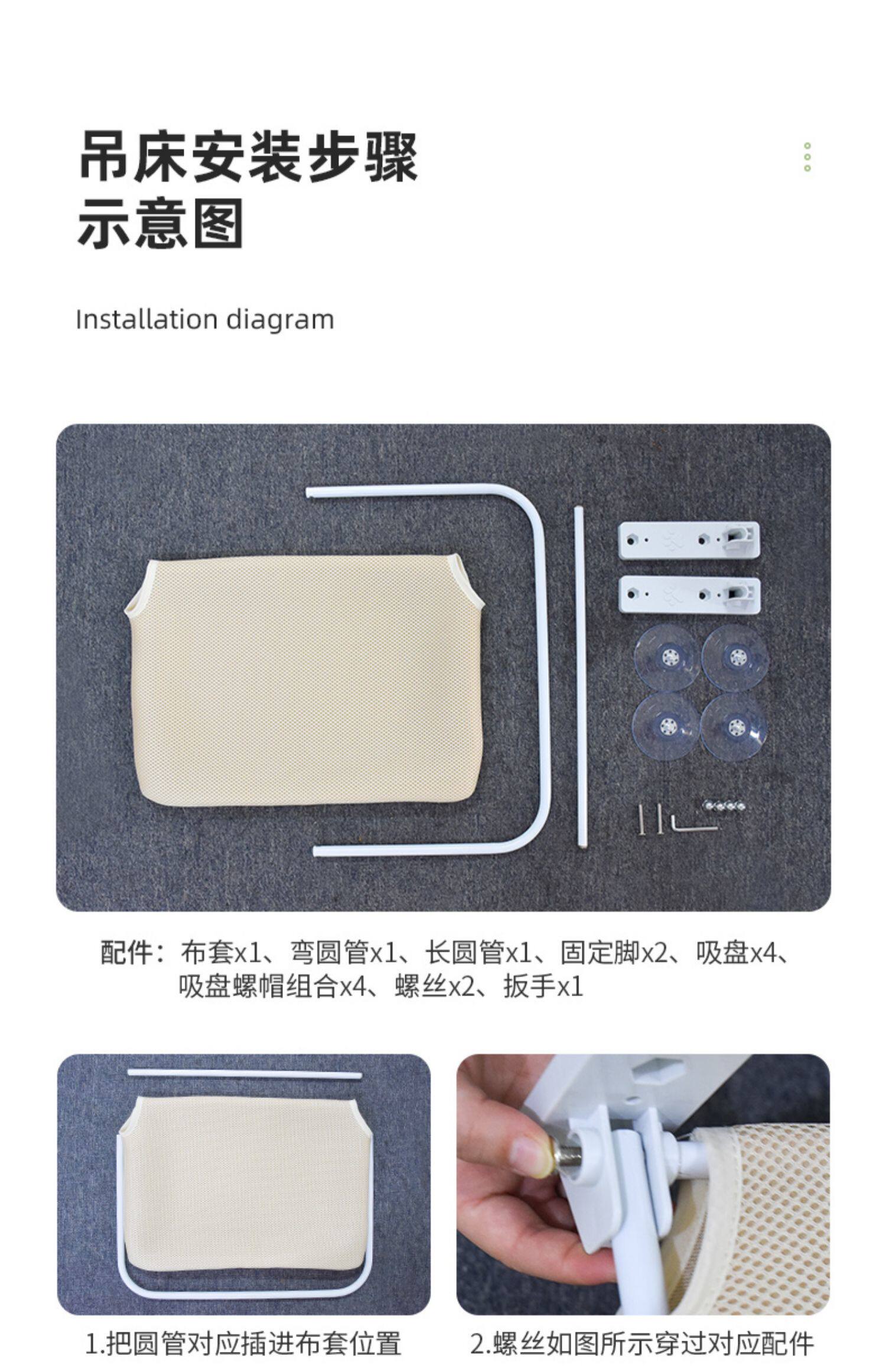 吊床安装步骤
示意图

Installation diagram

配件：布套x1、弯圆管x1、长圆管x1、固定脚x2、吸盘x4、吸盘螺帽组合x4、螺丝x2、扳手x1

1.把圆管对应插进布套位置

2.螺丝如图所示穿过对应配件