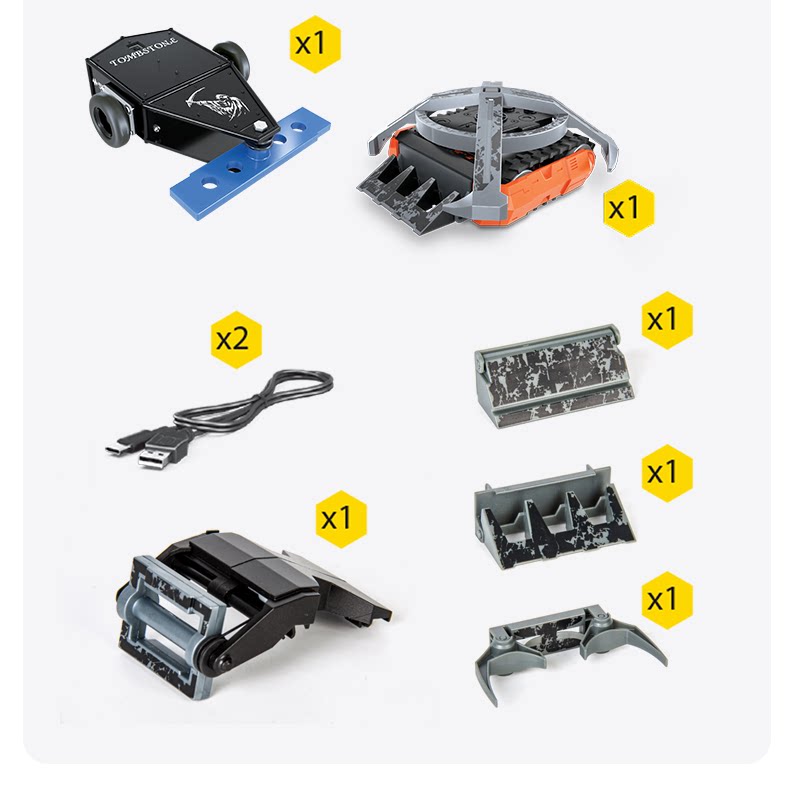 TOMBSTONE

x1

x1

x2

x1

x1

x1

x1