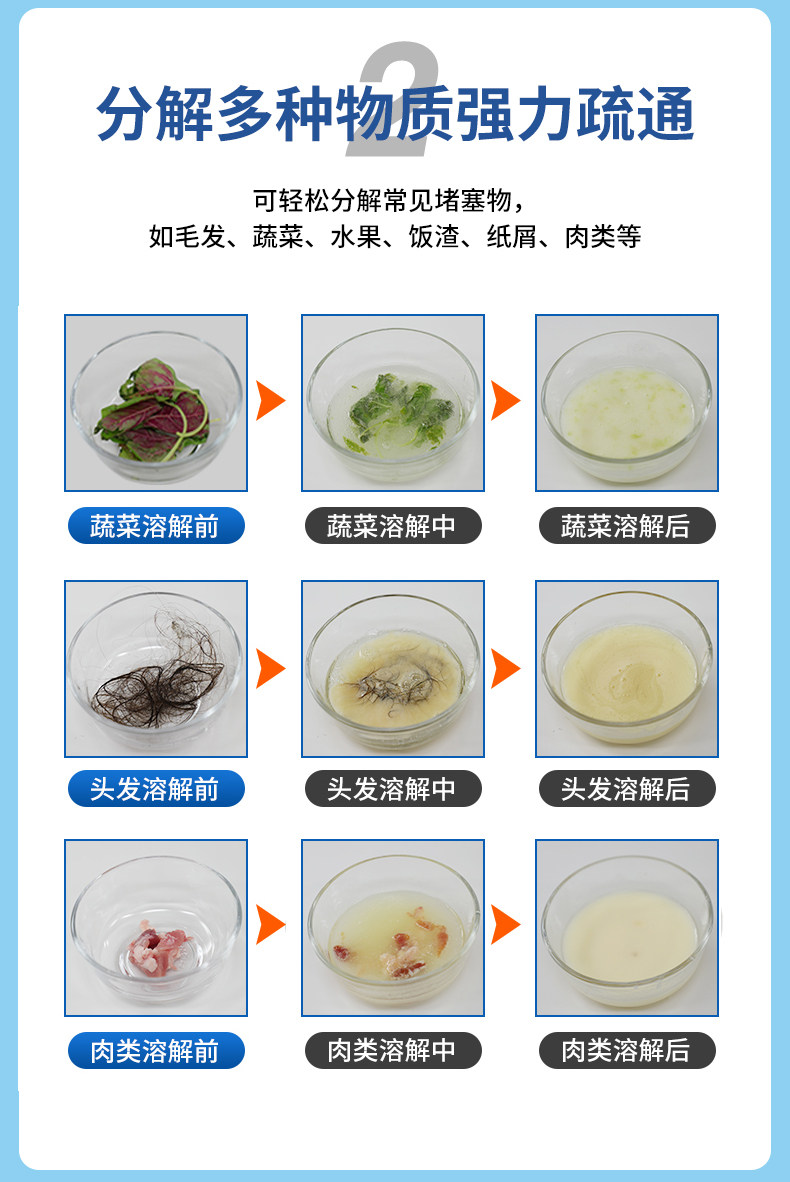 2
分解多种物质强力疏通

可轻松分解常见堵塞物，
如毛发、蔬菜、水果、饭渣、纸屑、肉类等

蔬菜溶解前
蔬菜溶解中
蔬菜溶解后

头发溶解前
头发溶解中
头发溶解后

肉类溶解前
肉类溶解中
肉类溶解后