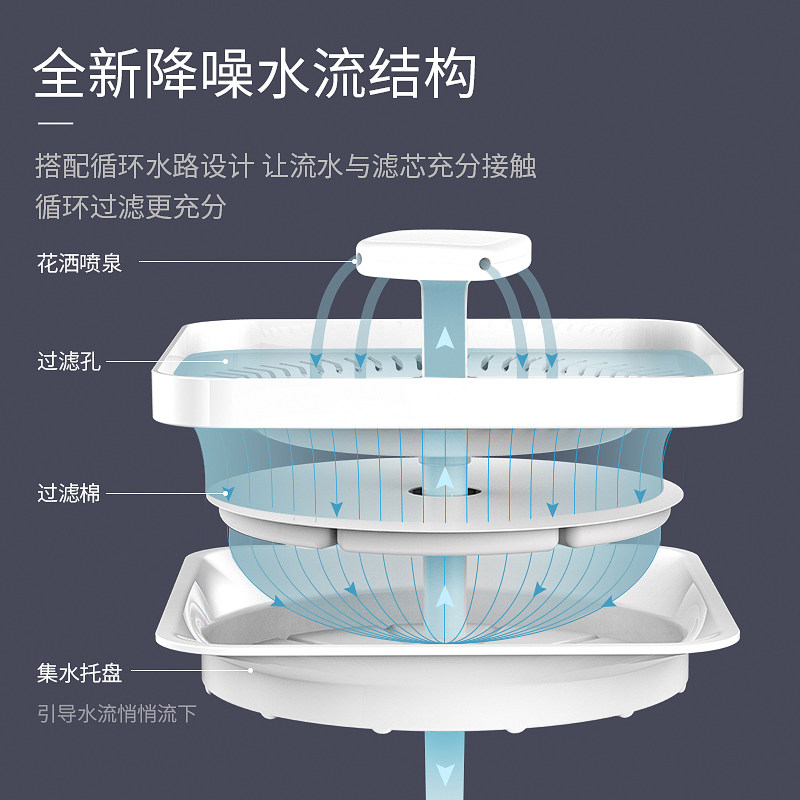 全新降噪水流结构

搭配循环水路设计 让流水与滤芯充分接触
循环过滤更充分

花洒喷泉

过滤孔

过滤棉

集水托盘
引导水流悄悄流下