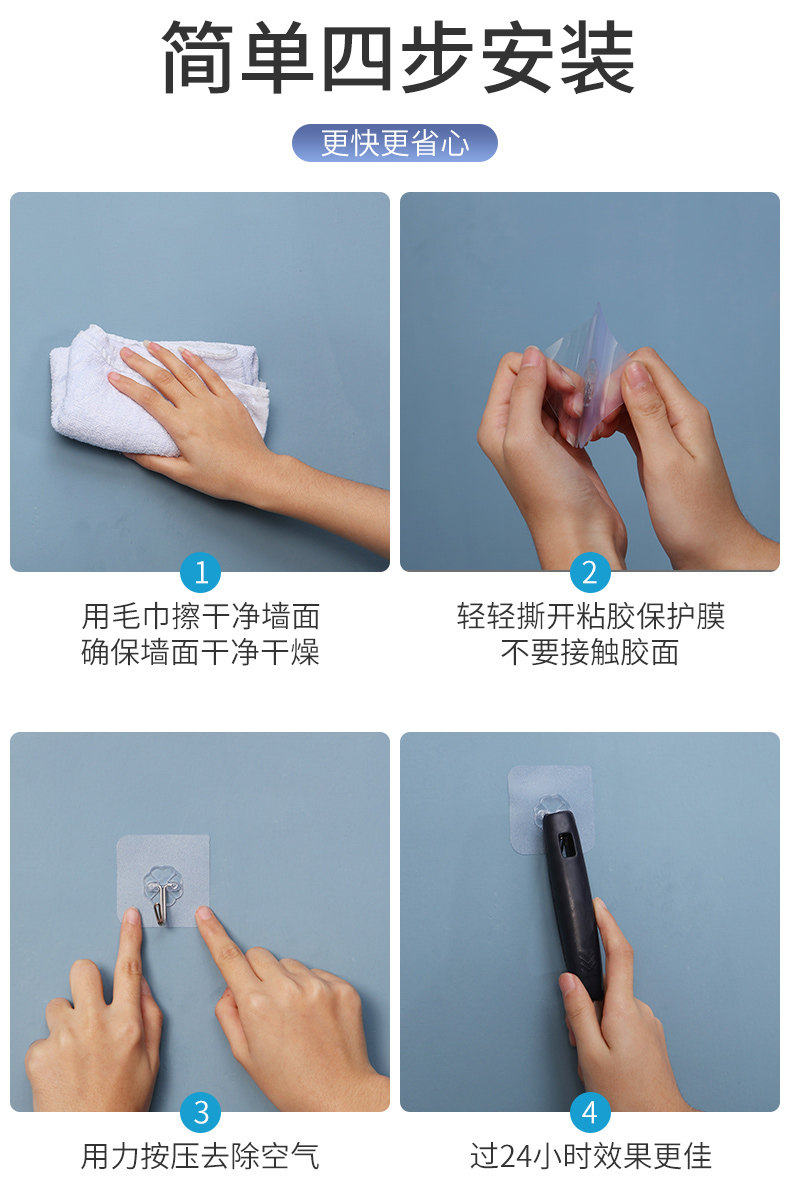 简单四步安装

更快更省心

1

用毛巾擦干净墙面
确保墙面干净干燥

2

轻轻撕开粘胶保护膜
不要接触胶面

3

用力按压去除空气

4

过24小时效果更佳