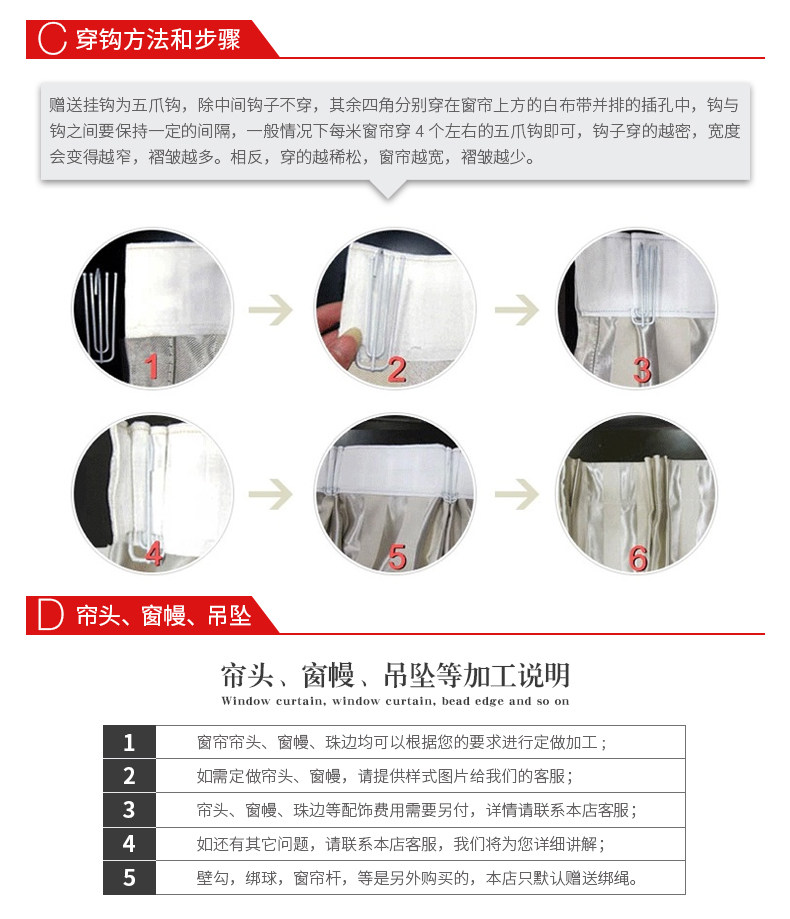 C 穿钩方法和步骤

赠送挂钩为五爪钩，除中间钩子不穿，其余四角分别穿在窗帘上方的白布带并排的插孔中，钩与钩之间要保持一定的间隔，一般情况下每米窗帘穿 4 个左右的五爪钩即可，钩子穿的越密，宽度会变得越窄，褶皱越多。相反，穿的越稀松，窗帘越宽，褶皱越少。

1

2

3

4

5

6

D 帘头、窗幔、吊坠

帘头、窗幔、吊坠等加工说明

Window curtain, window curtain, bead edge and so on

| 1 | 窗帘帘头、窗幔、珠边均可以根据您的要求进行定做加工； |
|---|---|
| 2 | 如需定做帘头、窗幔，请提供样式图片给我们的客服； |
| 3 | 帘头、窗幔、珠边等配饰费用需要另付，详情请联系本店客服； |
| 4 | 如还有其它问题，请联系本店客服，我们将为您详细讲解； |
| 5 | 壁勾，绑球，窗帘杆，等是另外购买的，本店只默认赠送绑绳。 |