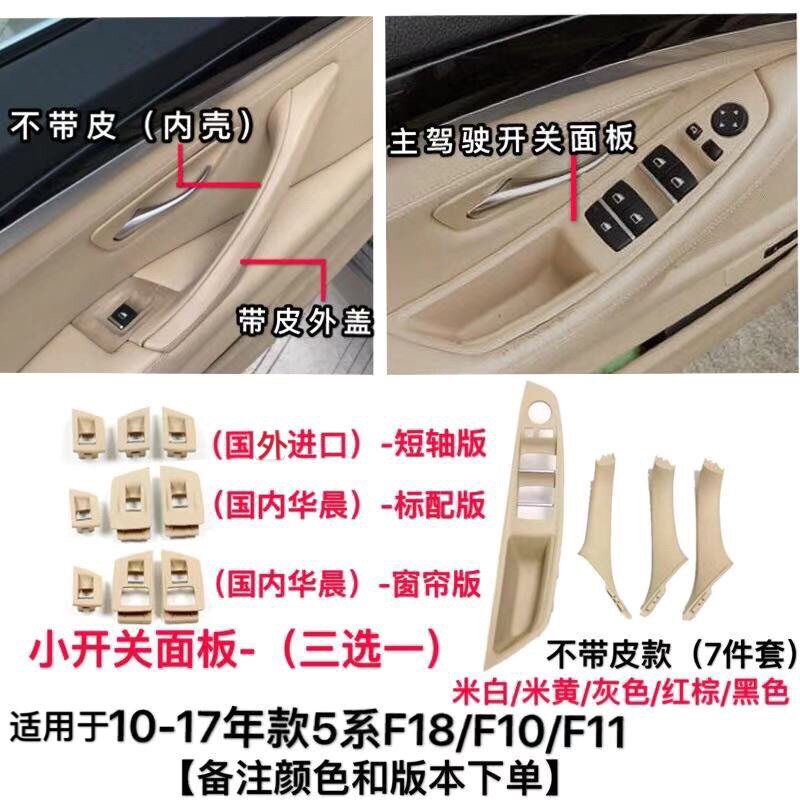 不带皮（内壳）

带皮外盖

主驾驶开关面板

（国外进口）-短轴版

（国内华晨）-标配版

（国内华晨）-窗帘版

小开关面板-（三选一）

不带皮款（7件套）

米白/米黄/灰色/红棕/黑色

适用于10-17年款5系F18/F10/F11

【备注颜色和版本下单】