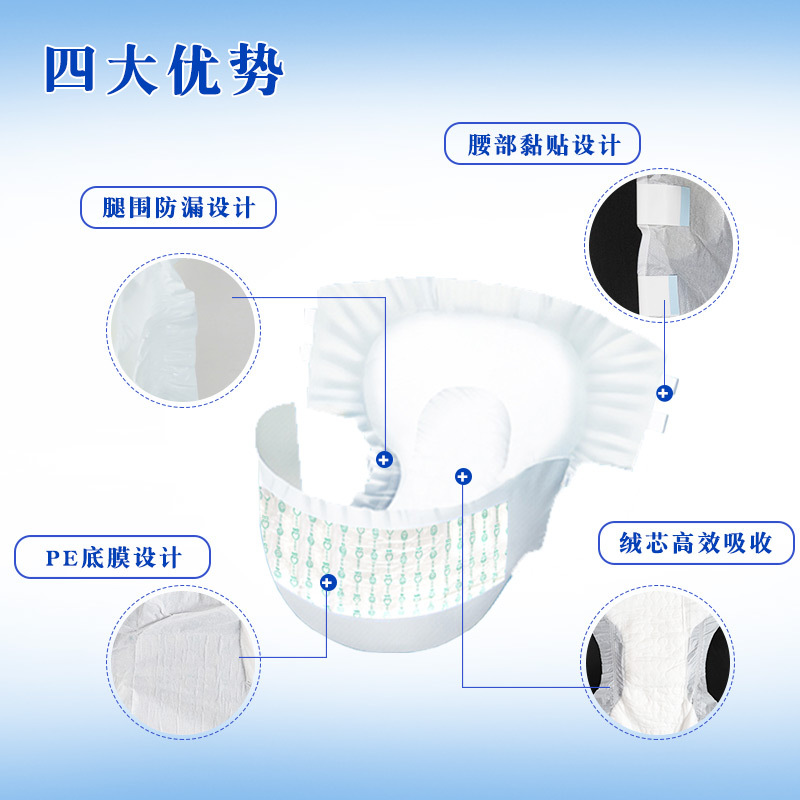 四大优势

腰部黏贴设计

腿围防漏设计

PE底膜设计

绒芯高效吸收