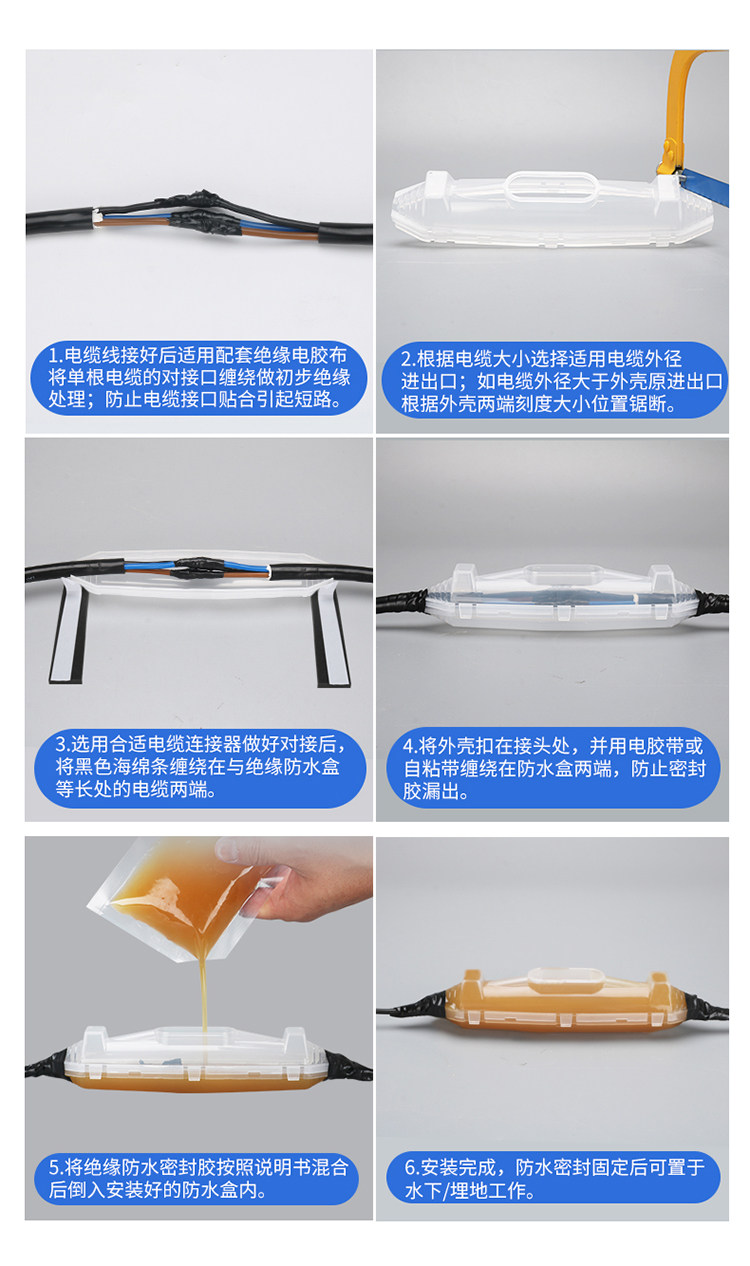 1.电缆线接好后适用配套绝缘电胶布将单根电缆的对接口缠绕做初步绝缘处理；防止电缆接口贴合引起短路。

2.根据电缆大小选择适用电缆外径进出口；如电缆外径大于外壳原进出口根据外壳两端刻度大小位置锯断。

3.选用合适电缆连接器做好对接后，将黑色海绵条缠绕在与绝缘防水盒等长处的电缆两端。

4.将外壳扣在接头处，并用电胶带或自粘带缠绕在防水盒两端，防止密封胶漏出。

5.将绝缘防水密封胶按照说明书混合后倒入安装好的防水盒内。

6.安装完成，防水密封固定后可置于水下/埋地工作。