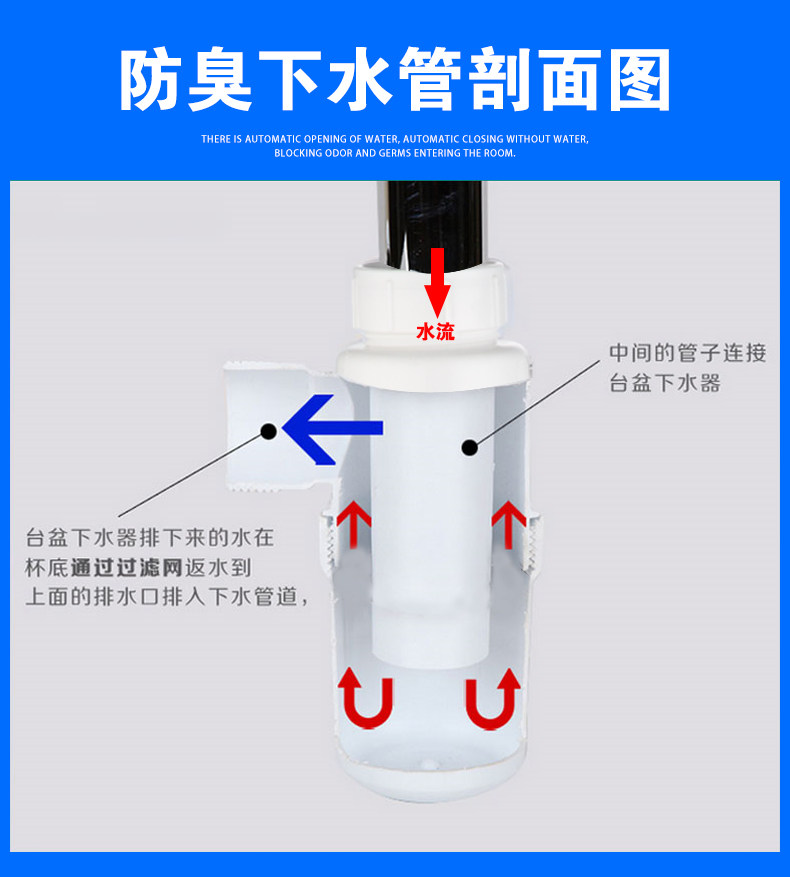 防臭下水管剖面图

THERE IS AUTOMATIC OPENING OF WATER, AUTOMATIC CLOSING WITHOUT WATER, BLOCKING ODOR AND GERMS ENTERING THE ROOM.

水流

中间的管子连接台盆下水器

台盆下水器排下来的水在杯底通过过滤网返水到上面的排水口排入下水管道，