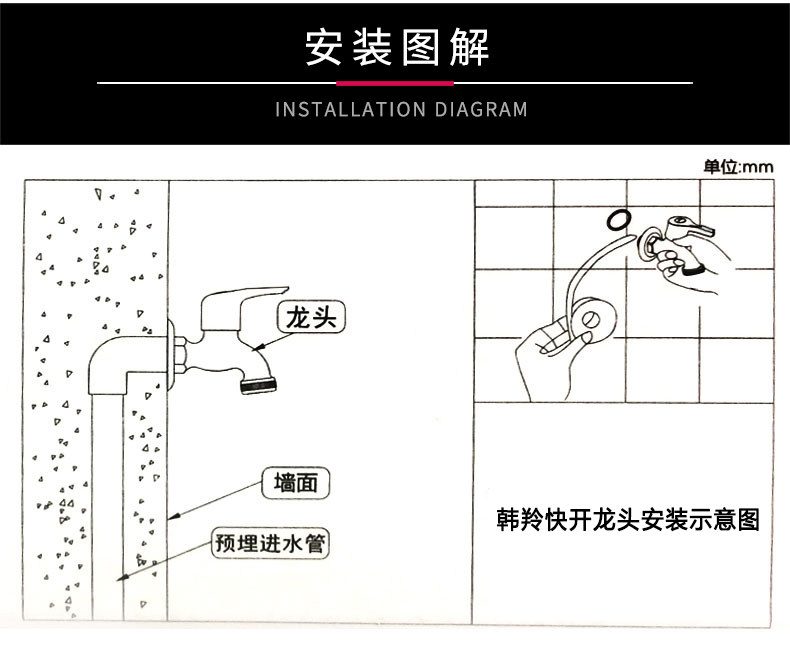 安装图解

INSTALLATION DIAGRAM

单位:mm

龙头

墙面

预埋进水管

韩羚快开龙头安装示意图