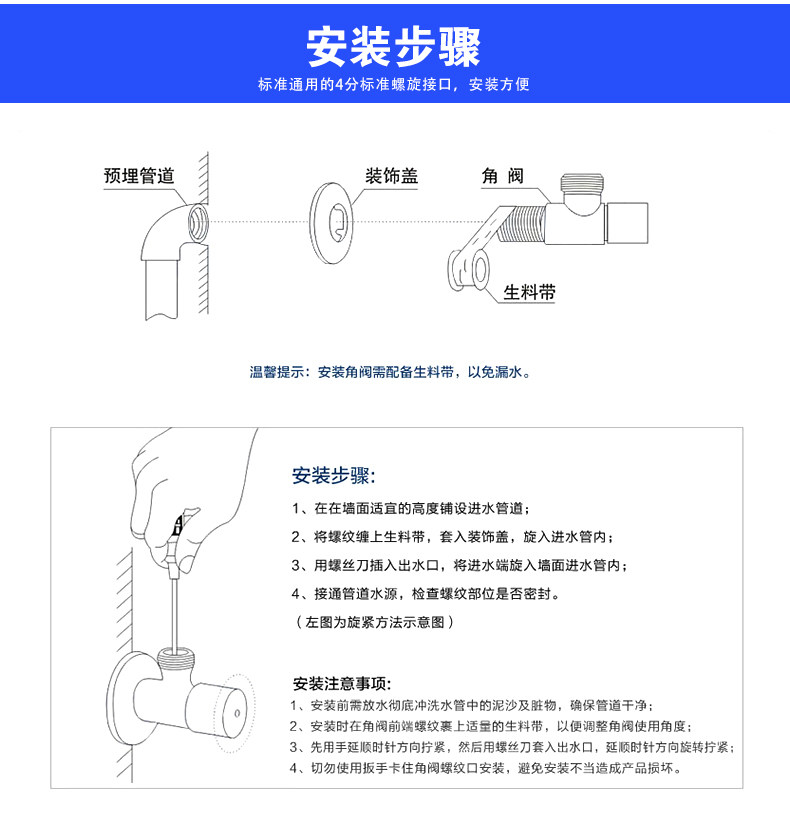 安装步骤
标准通用的4分标准螺旋接口，安装方便

预埋管道

装饰盖

角 阀

生料带

温馨提示：安装角阀需配备生料带，以免漏水。

安装步骤：

1、在在墙面适宜的高度铺设进水管道；

2、将螺纹缠上生料带，套入装饰盖，旋入进水管内；

3、用螺丝刀插入出水口，将进水端旋入墙面进水管内；

4、接通管道水源，检查螺纹部位是否密封。

（左图为旋紧方法示意图）

安装注意事项：

1、安装前需放水彻底冲洗水管中的泥沙及脏物，确保管道干净；

2、安装时在角阀前端螺纹裹上适量的生料带，以便调整角阀使用角度；

3、先用手延顺时针方向拧紧，然后用螺丝刀套入出水口，延顺时针方向旋转拧紧；

4、切勿使用扳手卡住角阀螺纹口安装，避免安装不当造成产品损坏。