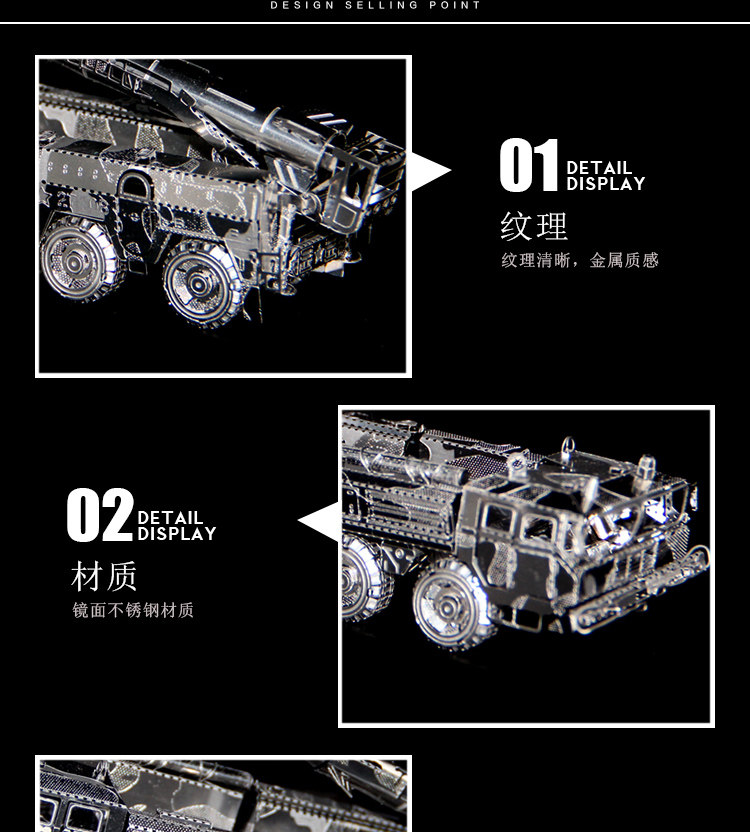 DESIGN SELLING POINT

01 DETAIL DISPLAY

纹理

纹理清晰，金属质感

02 DETAIL DISPLAY

材质

镜面不锈钢材质