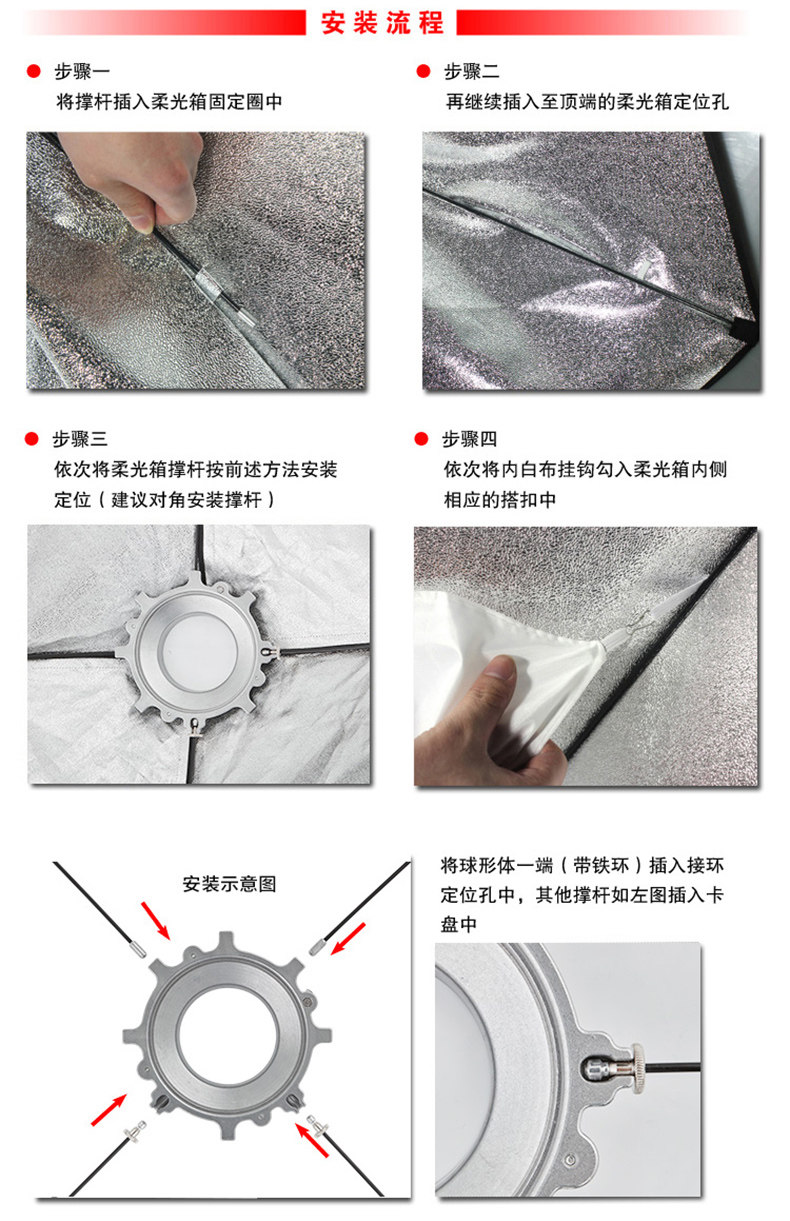 安装流程

步骤一
将撑杆插入柔光箱固定圈中

步骤二
再继续插入至顶端的柔光箱定位孔

步骤三
依次将柔光箱撑杆按前述方法安装定位（建议对角安装撑杆）

步骤四
依次将内白布挂钩勾入柔光箱内侧相应的搭扣中

安装示意图

将球形体一端（带铁环）插入接环定位孔中，其他撑杆如左图插入卡盘中