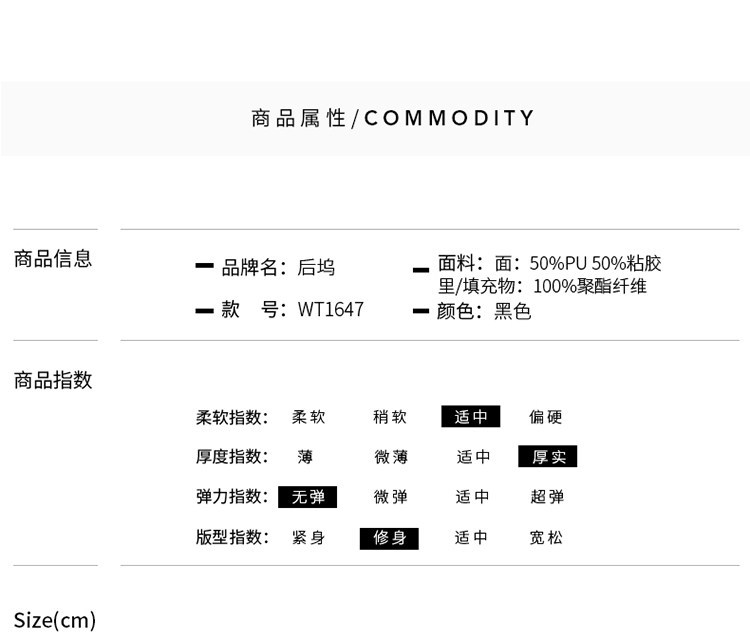 商品属性/COMMODITY

商品信息

- 品牌名：后坞
- 款 号：WT1647

- 面料：面：50%PU 50%粘胶
里/填充物：100%聚酯纤维
- 颜色：黑色

商品指数

柔软指数： 柔软 稍软 适中 偏硬

厚度指数： 薄 微薄 适中 厚实

弹力指数： 无弹 微弹 适中 超弹

版型指数： 紧身 修身 适中 宽松

Size(cm)