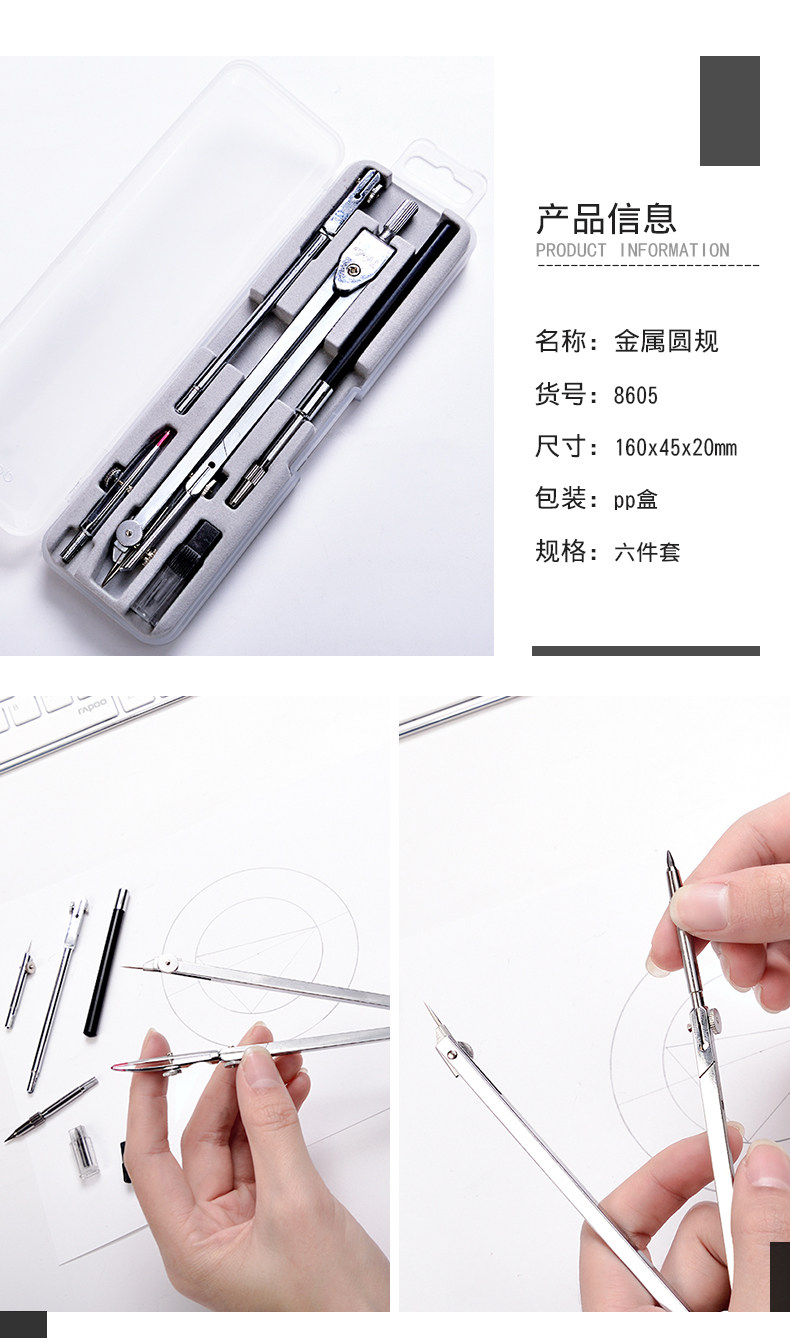 产品信息
PRODUCT INFORMATION

名称：金属圆规

货号：8605

尺寸：160x45x20mm

包装：pp盒

规格：六件套

rapoo