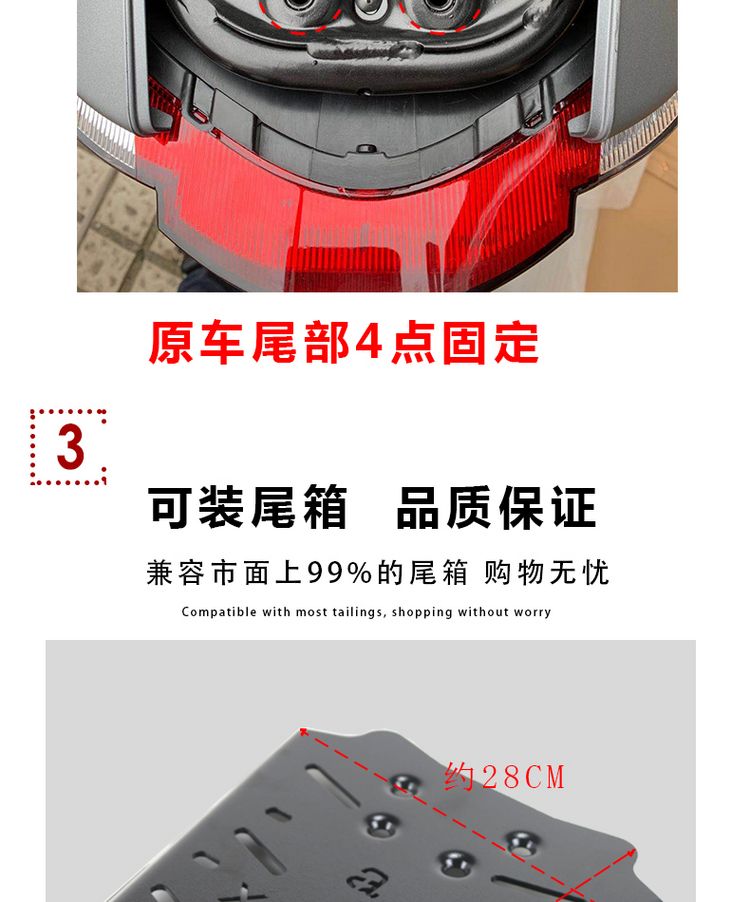 原车尾部4点固定

3

可装尾箱 品质保证

兼容市面上99%的尾箱 购物无忧

Compatible with most tailings, shopping without worry

约28CM