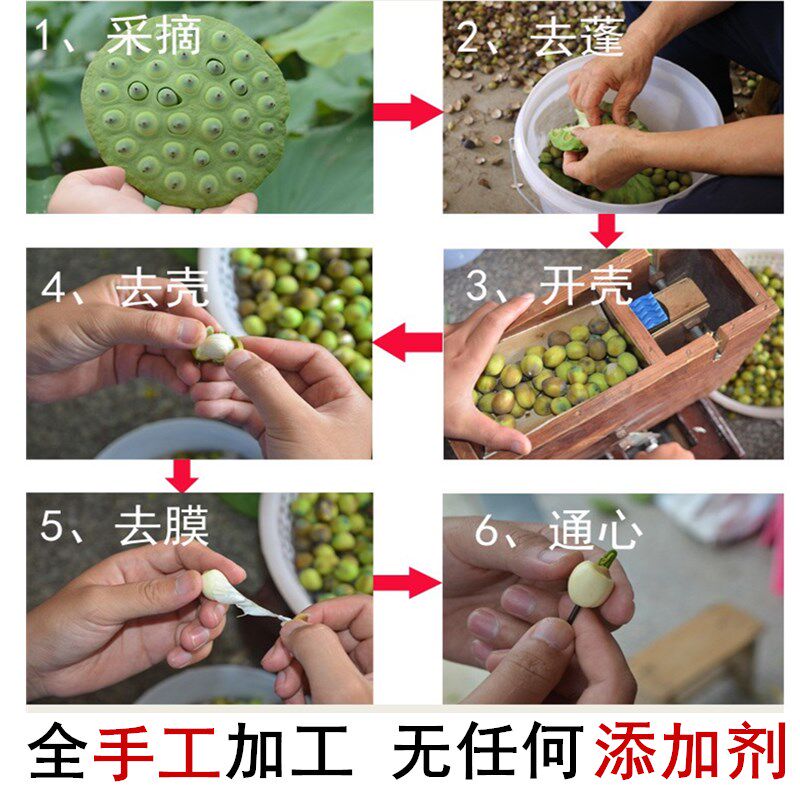 1、采摘

2、去蓬

3、开壳

4、去壳

5、去膜

6、通心

全手工加工 无任何添加剂