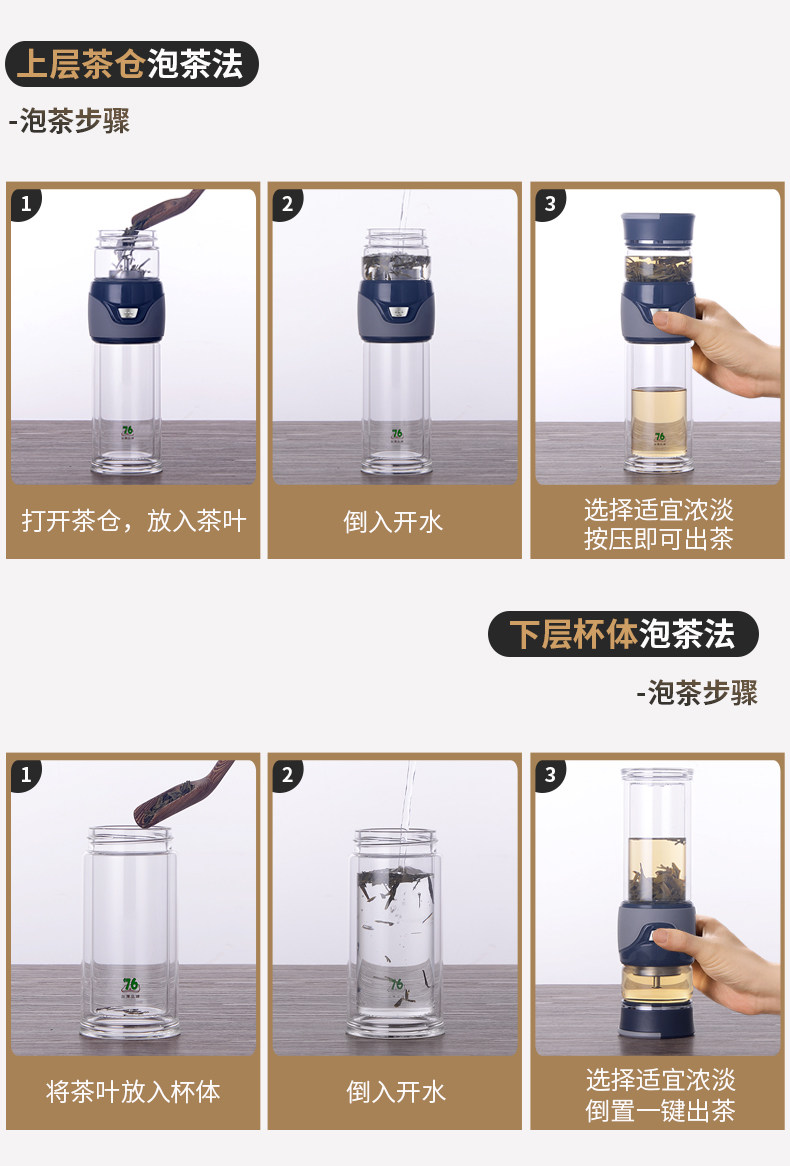 上层茶仓泡茶法

-泡茶步骤

1
76
打开茶仓，放入茶叶

2
76
倒入开水

3
76
选择适宜浓淡
按压即可出茶

下层杯体泡茶法

-泡茶步骤

1
76
将茶叶放入杯体

2
76
倒入开水

3
选择适宜浓淡
倒置一键出茶