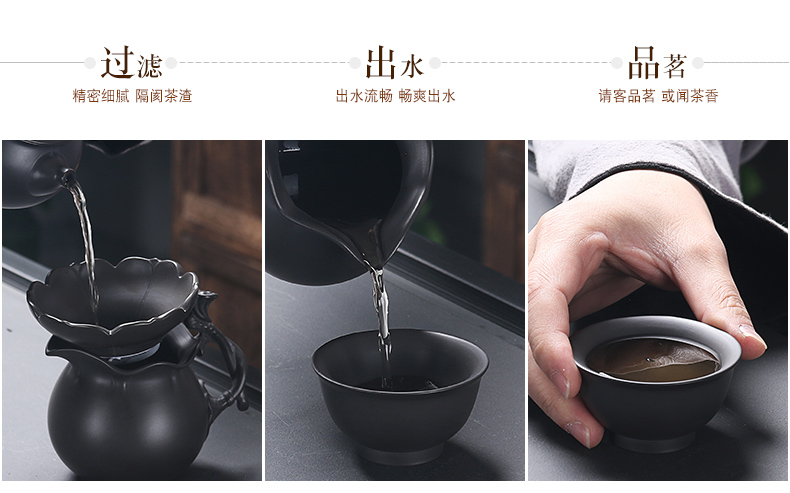 过滤
精密细腻 隔阂茶渣

出水
出水流畅 畅爽出水

品茗
请客品茗 或闻茶香