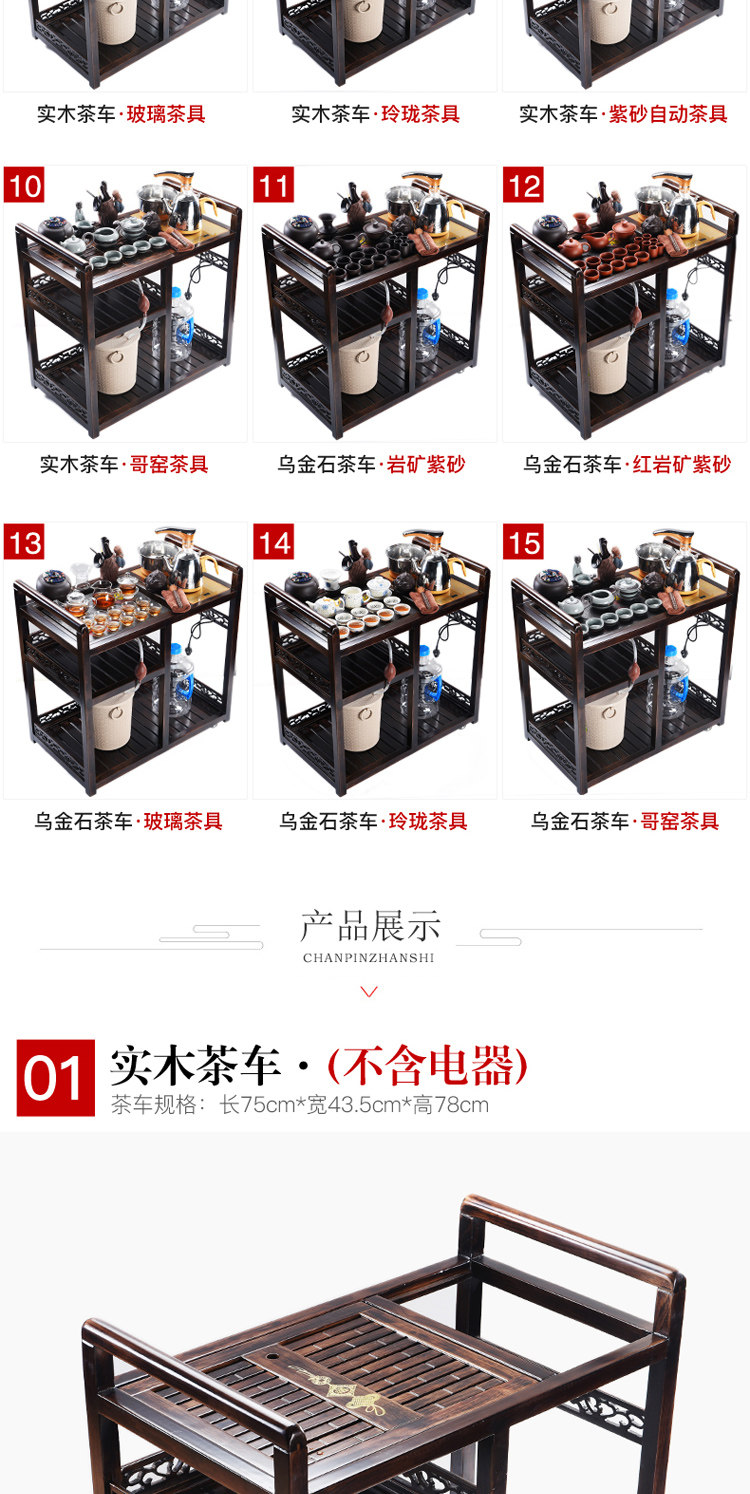 实木茶车·玻璃茶具

实木茶车·玲珑茶具

实木茶车·紫砂自动茶具

10

实木茶车·哥窑茶具

11

乌金石茶车·岩矿紫砂

12

乌金石茶车·红岩矿紫砂

13

乌金石茶车·玻璃茶具

14

乌金石茶车·玲珑茶具

15

乌金石茶车·哥窑茶具

产品展示
CHANPINZHANSHI

01 实木茶车·(不含电器)
茶车规格：长75cm*宽43.5cm*高78cm