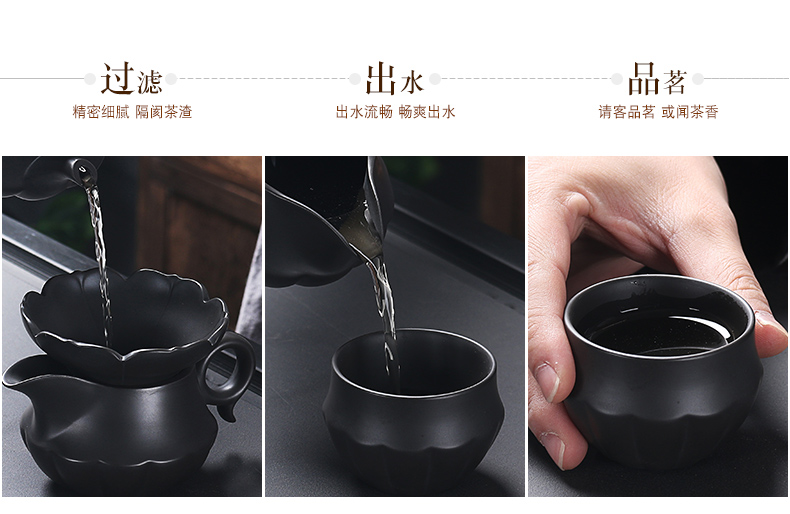 过滤
精密细腻 隔阂茶渣

出水
出水流畅 畅爽出水

品茗
请客品茗 或闻茶香